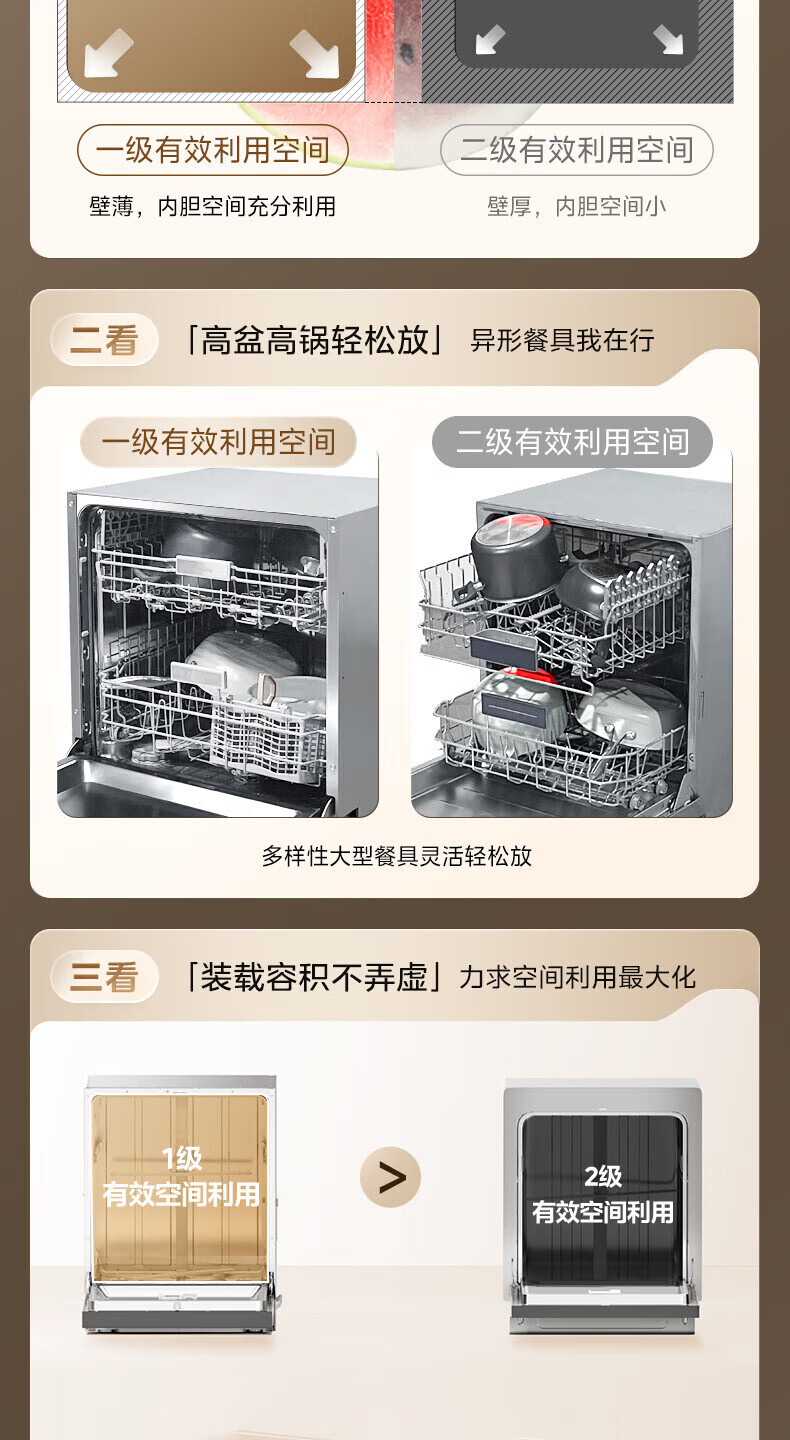 一级有效利用空间
壁薄，内胆空间充分利用

二级有效利用空间
壁厚，内胆空间小

二看 「高盆高锅轻松放」 异形餐具我在行

一级有效利用空间

二级有效利用空间

多样性大型餐具灵活轻松放

三看 「装载容积不弄虚」 力求空间利用最大化

1级
有效空间利用

>

2级
有效空间利用