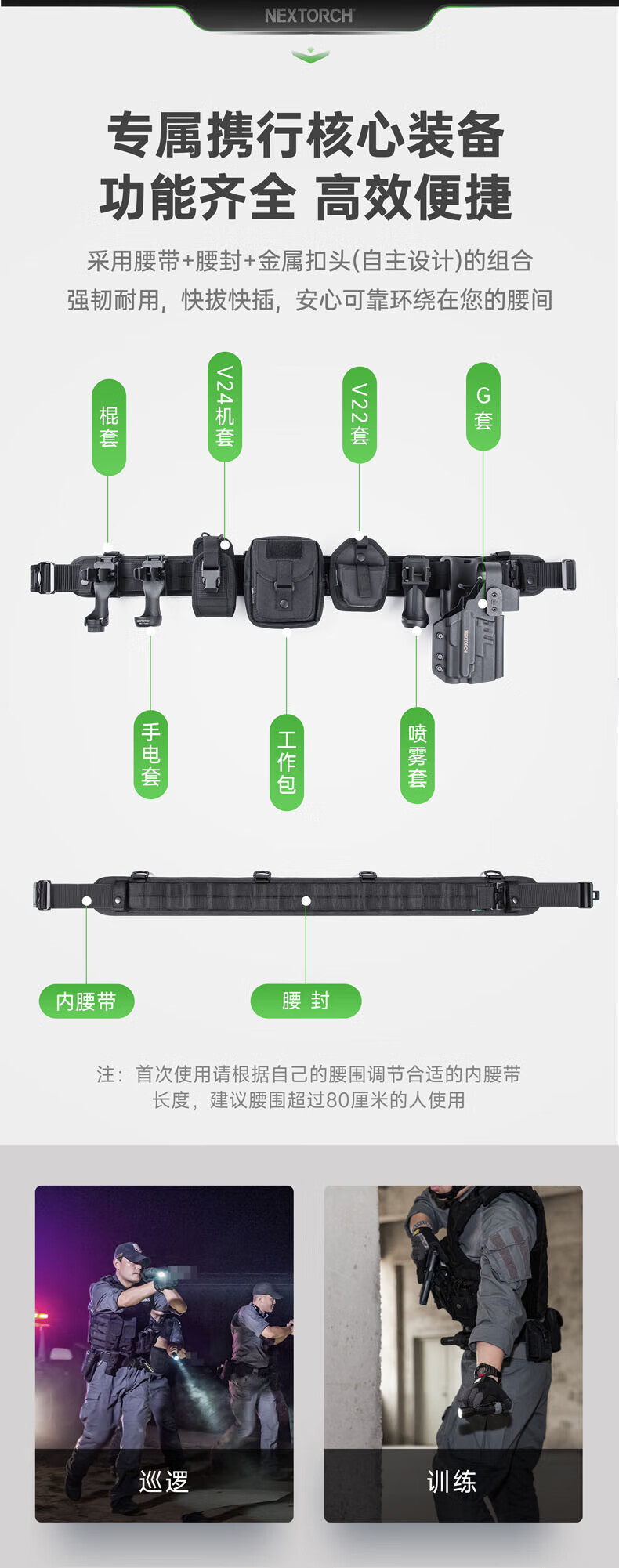 NEXTORCH

专属携行核心装备
功能齐全 高效便捷

采用腰带+腰封+金属扣头(自主设计)的组合
强韧耐用，快拔快插，安心可靠环绕在您的腰间

棍套

V24机套

V22套

G套

NEXTORCH

手电套

工作包

喷雾套

内腰带

腰 封

注：首次使用请根据自己的腰围调节合适的内腰带长度，建议腰围超过80厘米的人使用

巡逻

训练