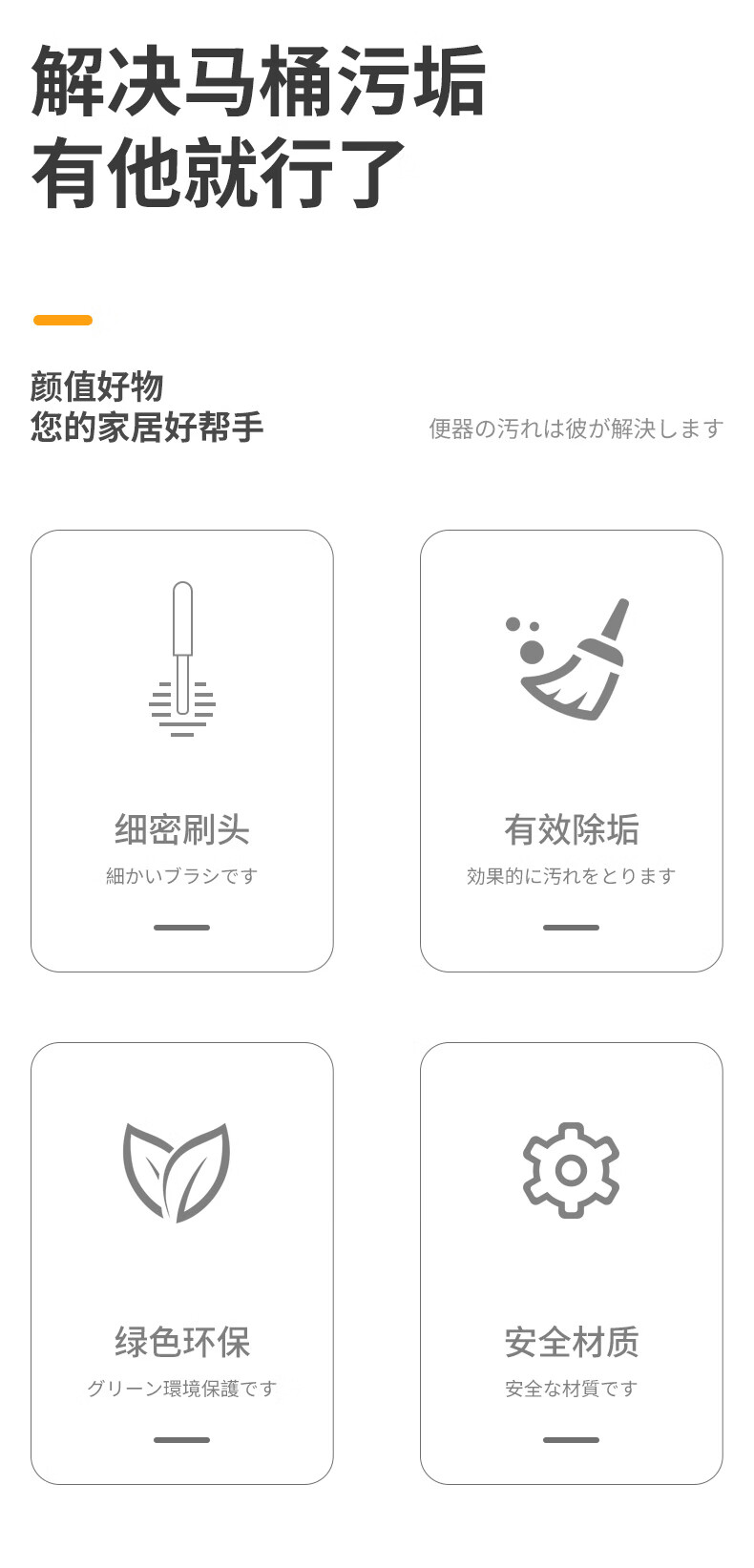 解决马桶污垢
有他就行了

颜值好物
您的家居好帮手

便器の汚れは彼が解決します

细密刷头
細かいブラシです

有效除垢
効果的に汚れをとります

绿色环保
グリーン環境保護です

安全材质
安全な材質です