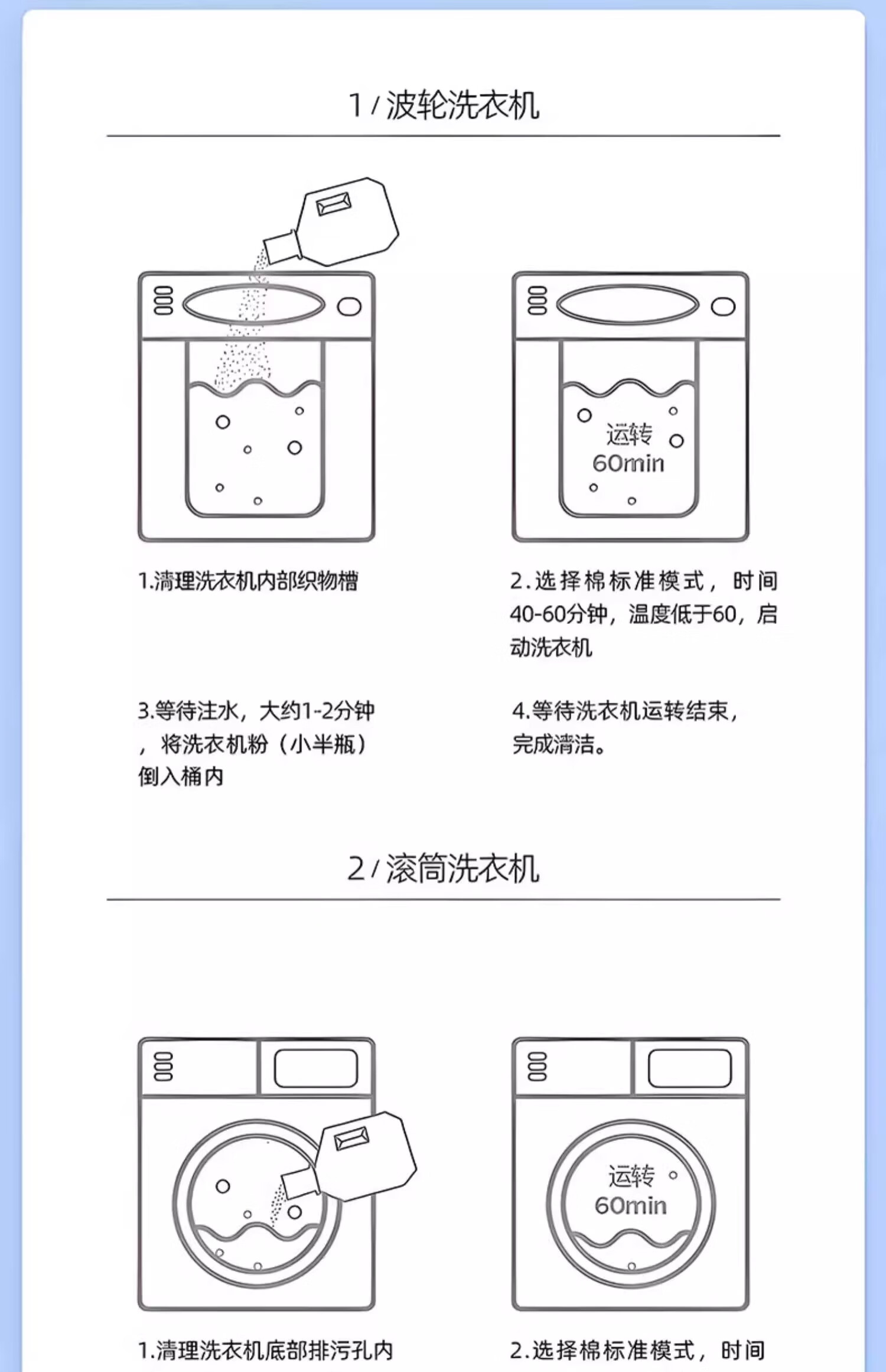 1 / 波轮洗衣机

运转
60min

1.清理洗衣机内部织物槽

2.选择棉标准模式，时间40-60分钟，温度低于60，启动洗衣机

3.等待注水，大约1-2分钟，将洗衣机粉（小半瓶）倒入桶内

4.等待洗衣机运转结束，完成清洁。

2 / 滚筒洗衣机

运转
60min

1.清理洗衣机底部排污孔内

2.选择棉标准模式，时间