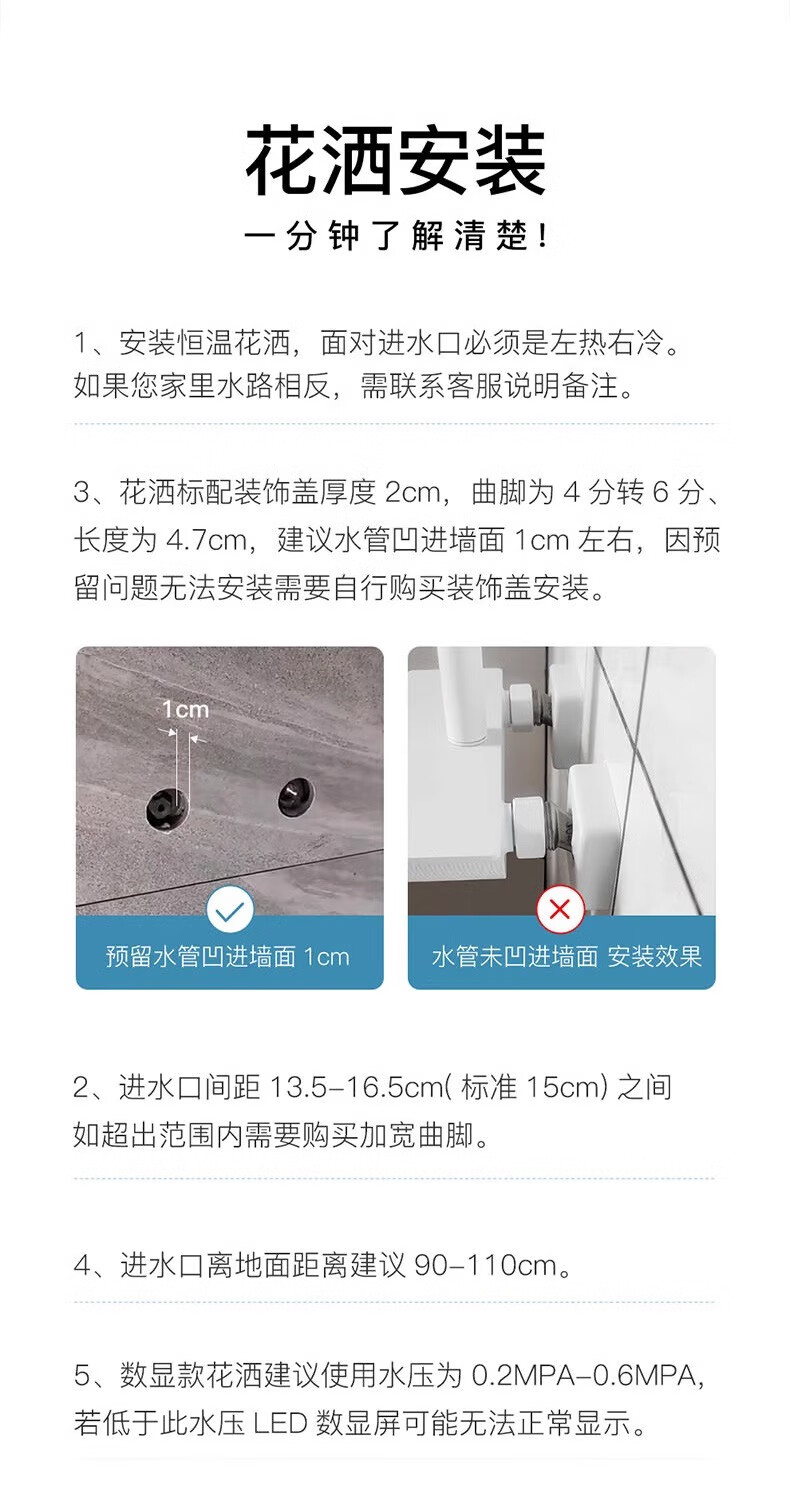 花洒安装
一分钟了解清楚!

1、安装恒温花洒，面对进水口必须是左热右冷。如果您家里水路相反，需联系客服说明备注。

3、花洒标配装饰盖厚度 2cm，曲脚为 4 分转 6 分、长度为 4.7cm，建议水管凹进墙面 1cm 左右，因预留问题无法安装需要自行购买装饰盖安装。

1cm

预留水管凹进墙面 1cm

水管未凹进墙面 安装效果

2、进水口间距 13.5-16.5cm( 标准 15cm) 之间如超出范围内需要购买加宽曲脚。

4、进水口离地面距离建议 90-110cm。

5、数显款花洒建议使用水压为 0.2MPA-0.6MPA，若低于此水压 LED 数显屏可能无法正常显示。