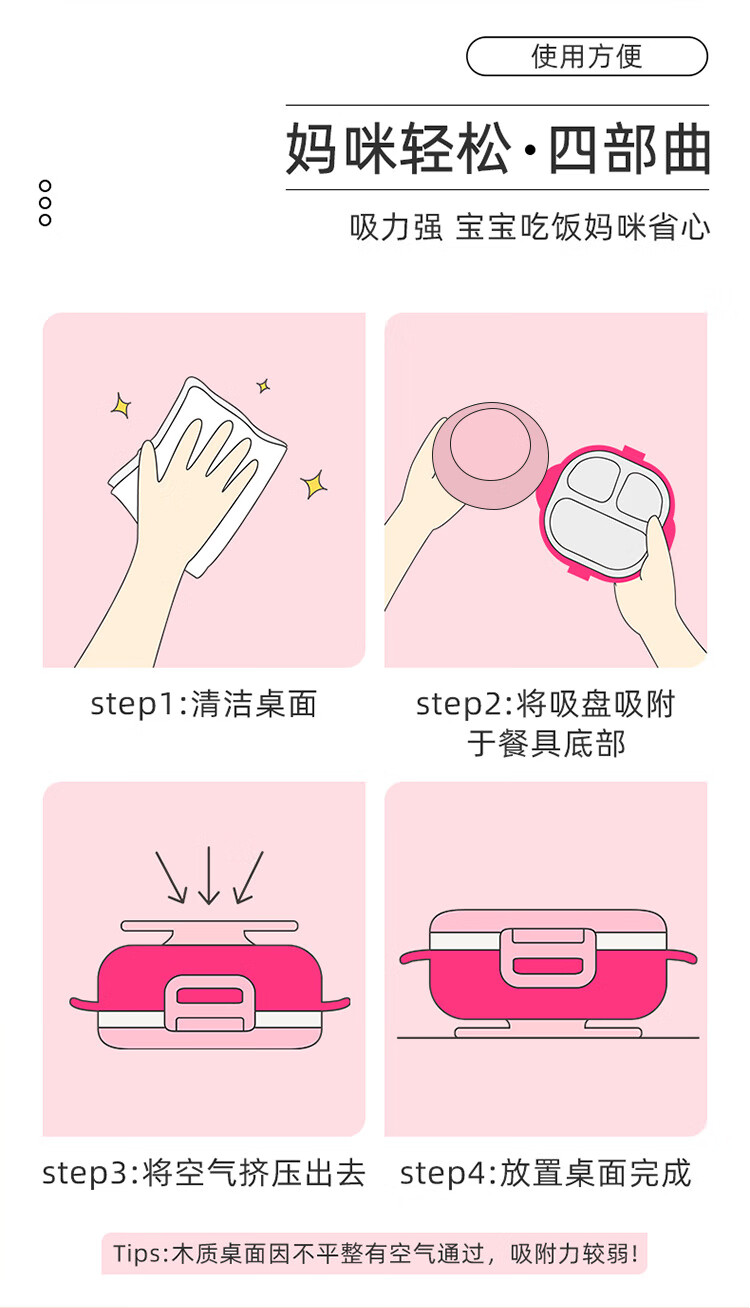 使用方便

妈咪轻松·四部曲

吸力强 宝宝吃饭妈咪省心

step1:清洁桌面

step2:将吸盘吸附于餐具底部

step3:将空气挤压出去

step4:放置桌面完成

Tips:木质桌面因不平整有空气通过，吸附力较弱!