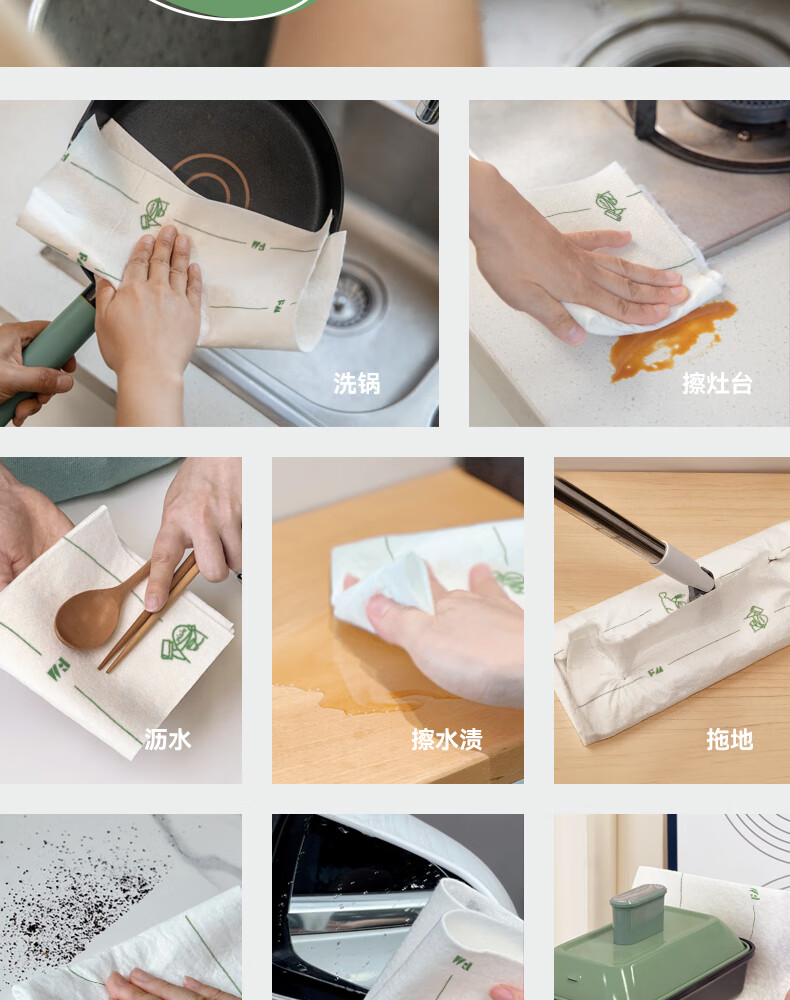 洗锅

擦灶台

沥水

擦水渍

拖地