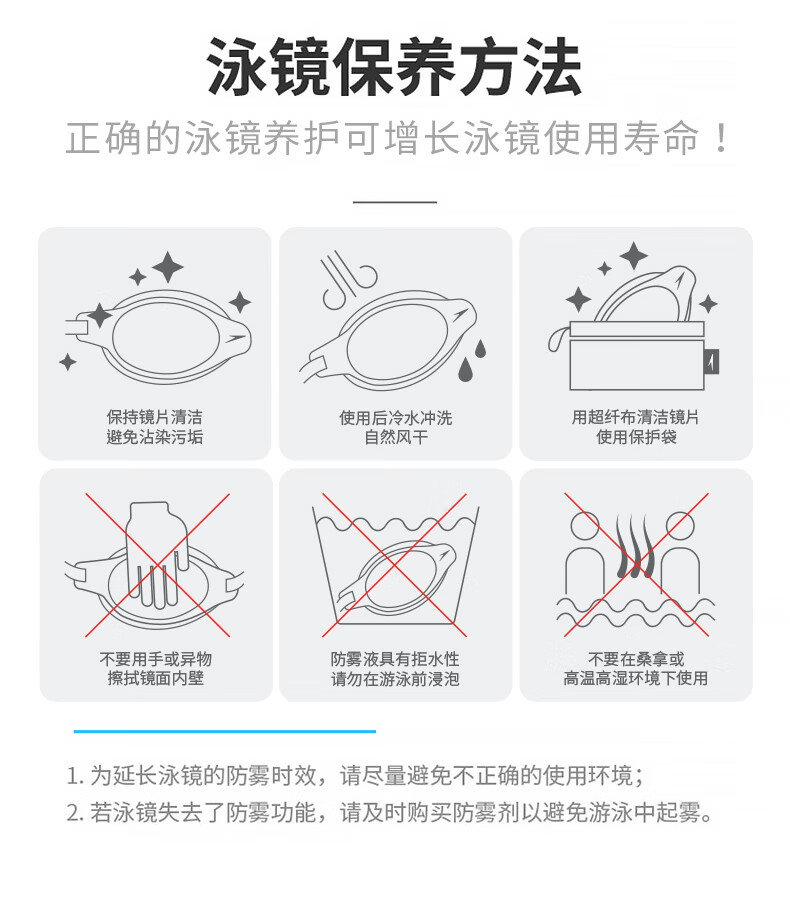 泳镜保养方法

正确的泳镜养护可增长泳镜使用寿命！

保持镜片清洁
避免沾染污垢

使用后冷水冲洗
自然风干

用超纤布清洁镜片
使用保护袋

不要用手或异物
擦拭镜面内壁

防雾液具有拒水性
请勿在游泳前浸泡

不要在桑拿或
高温高湿环境下使用

1. 为延长泳镜的防雾时效，请尽量避免不正确的使用环境；
2. 若泳镜失去了防雾功能，请及时购买防雾剂以避免游泳中起雾。