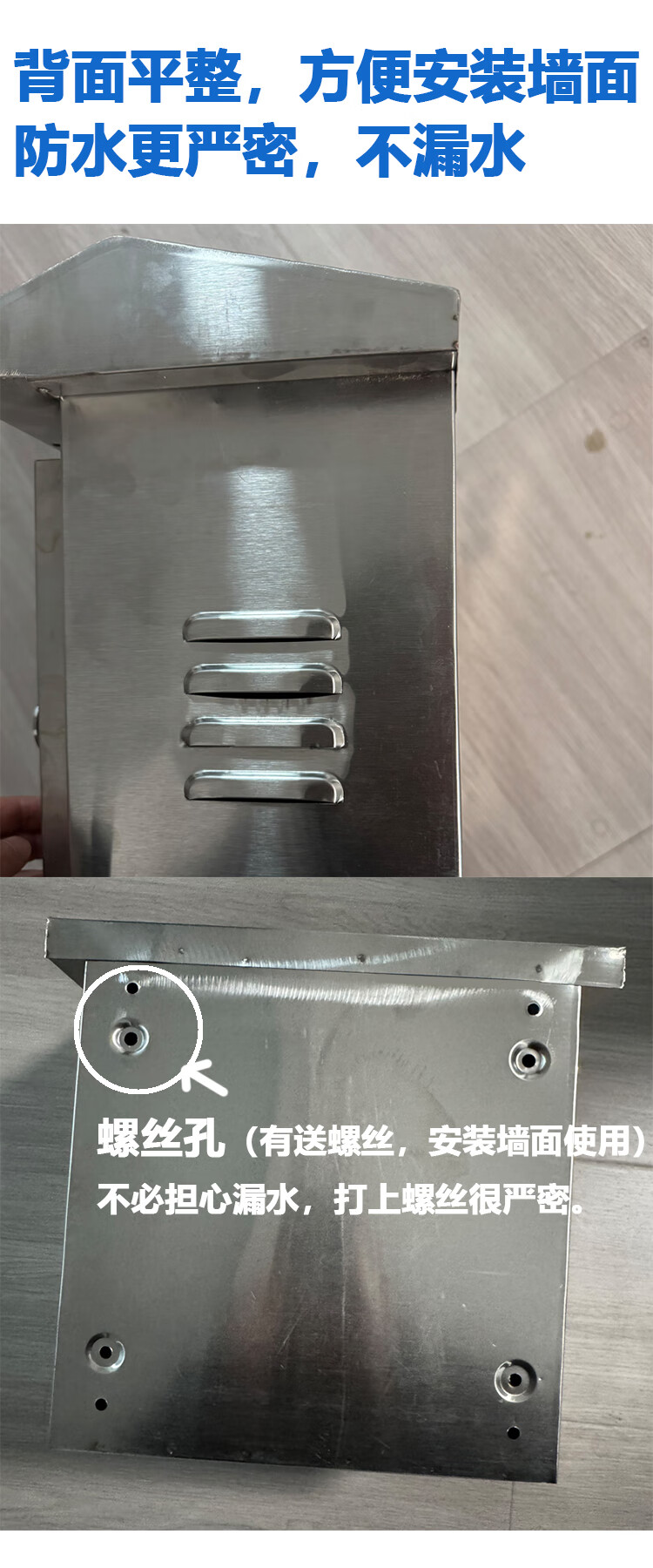 背面平整，方便安装墙面
防水更严密，不漏水

螺丝孔（有送螺丝，安装墙面使用）
不必担心漏水，打上螺丝很严密。