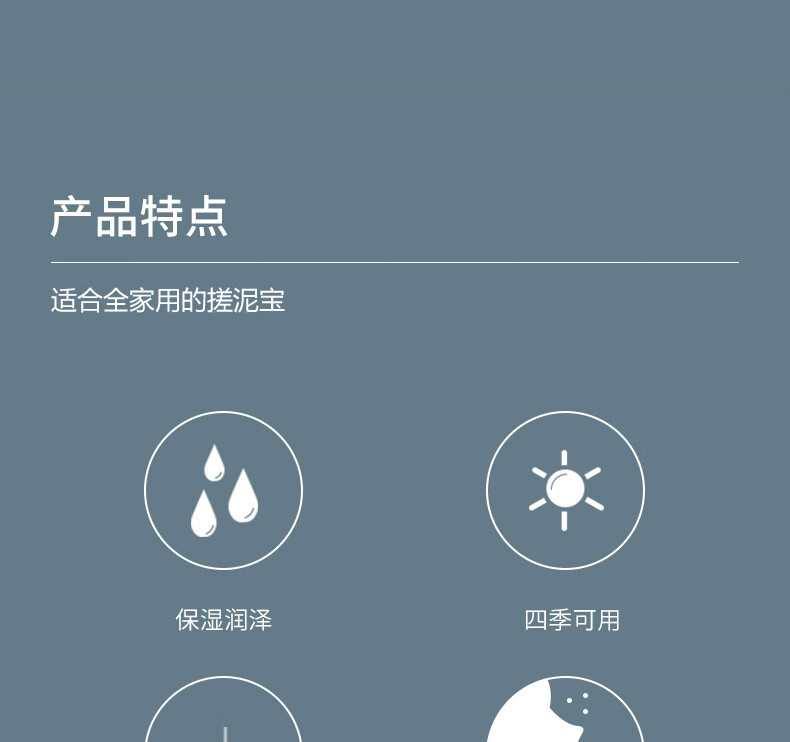 产品特点

适合全家用的搓泥宝

保湿润泽

四季可用