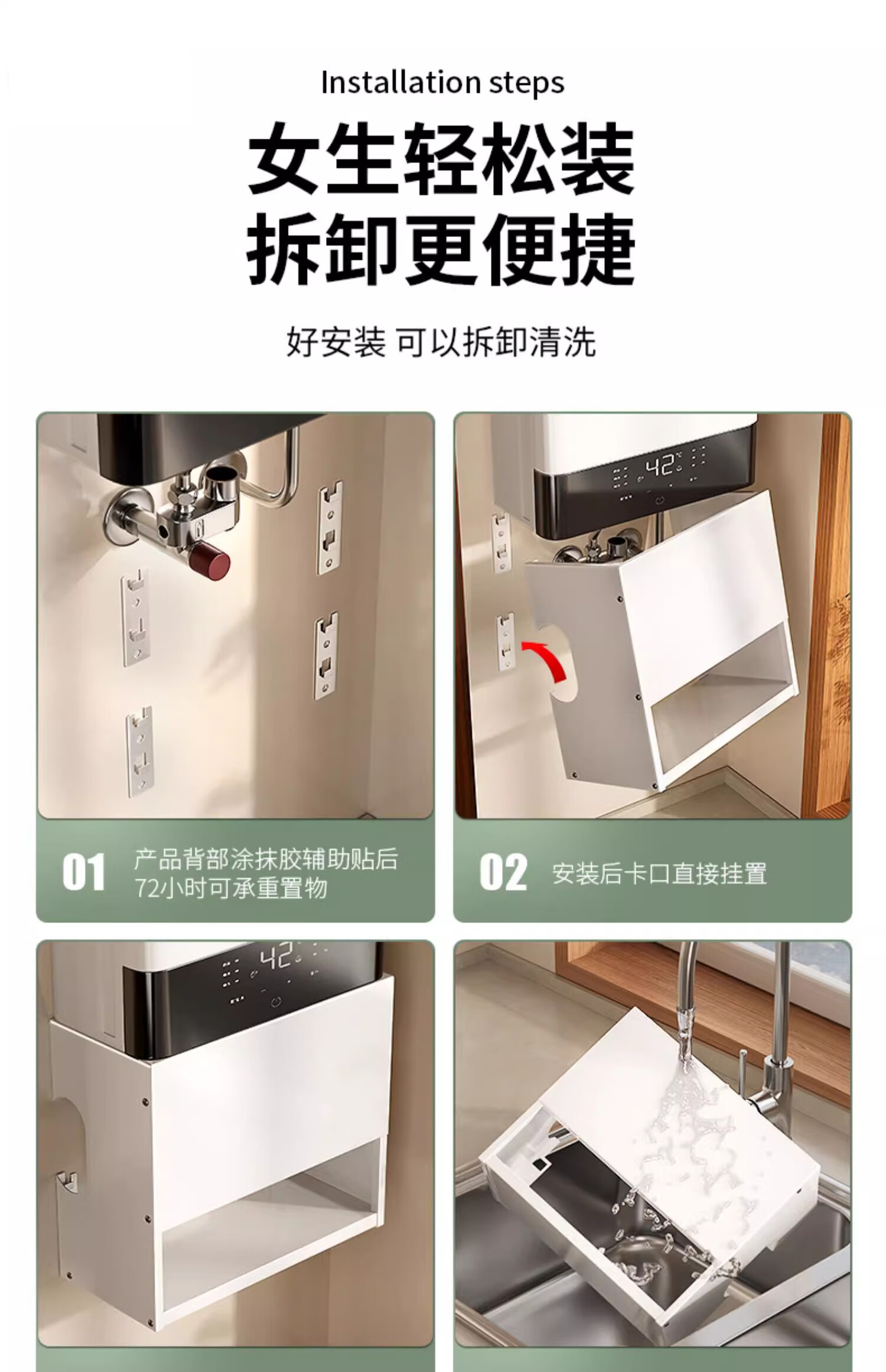 Installation steps

女生轻松装
拆卸更便捷

好安装 可以拆卸清洗

42

01 产品背部涂抹胶辅助贴后72小时可承重置物

02 安装后卡口直接挂置

42