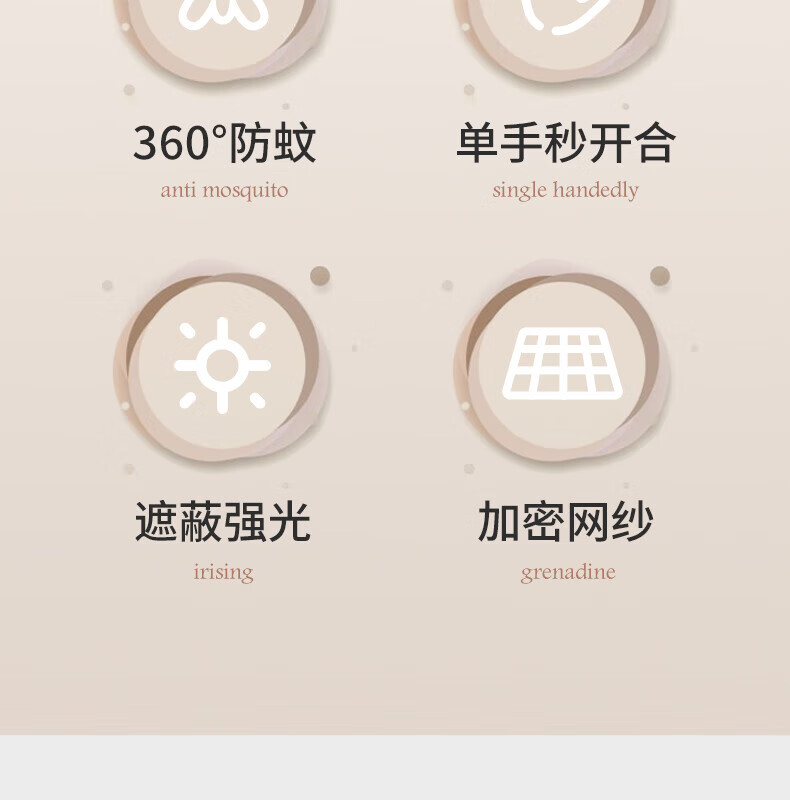 360°防蚊
anti mosquito

单手秒开合
single handedly

遮蔽强光
irising

加密网纱
grenadine