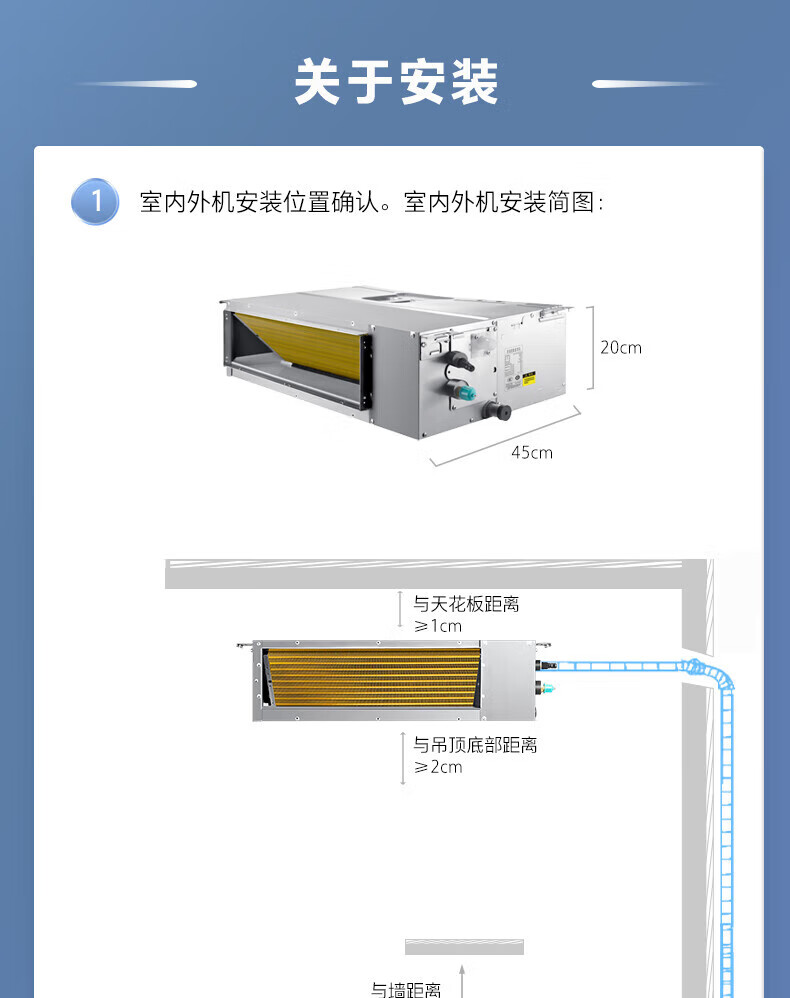 关于安装

1 室内外机安装位置确认。室内外机安装简图：

20cm

45cm

与天花板距离
≥1cm

与吊顶底部距离
≥2cm

与墙距离