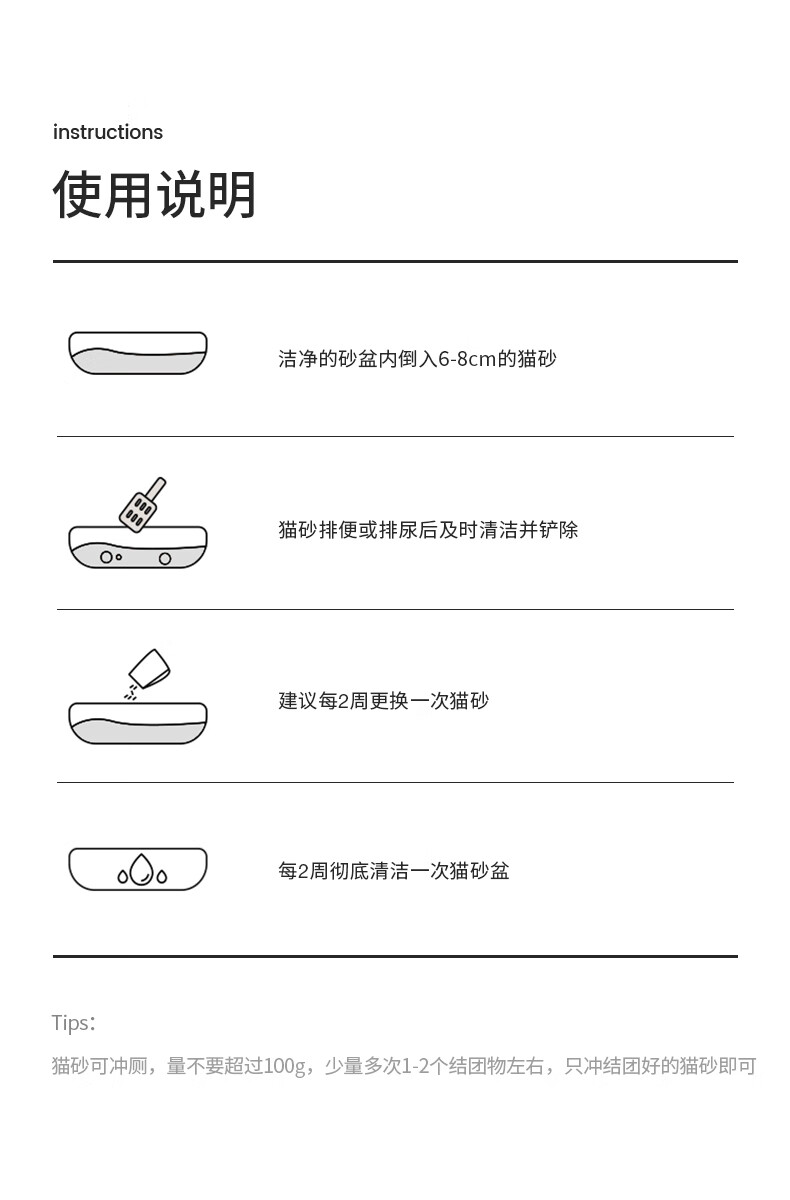 instructions

使用说明

洁净的砂盆内倒入6-8cm的猫砂

猫砂排便或排尿后及时清洁并铲除

建议每2周更换一次猫砂

每2周彻底清洁一次猫砂盆

Tips：

猫砂可冲厕，量不要超过100g，少量多次1-2个结团物左右，只冲结团好的猫砂即可