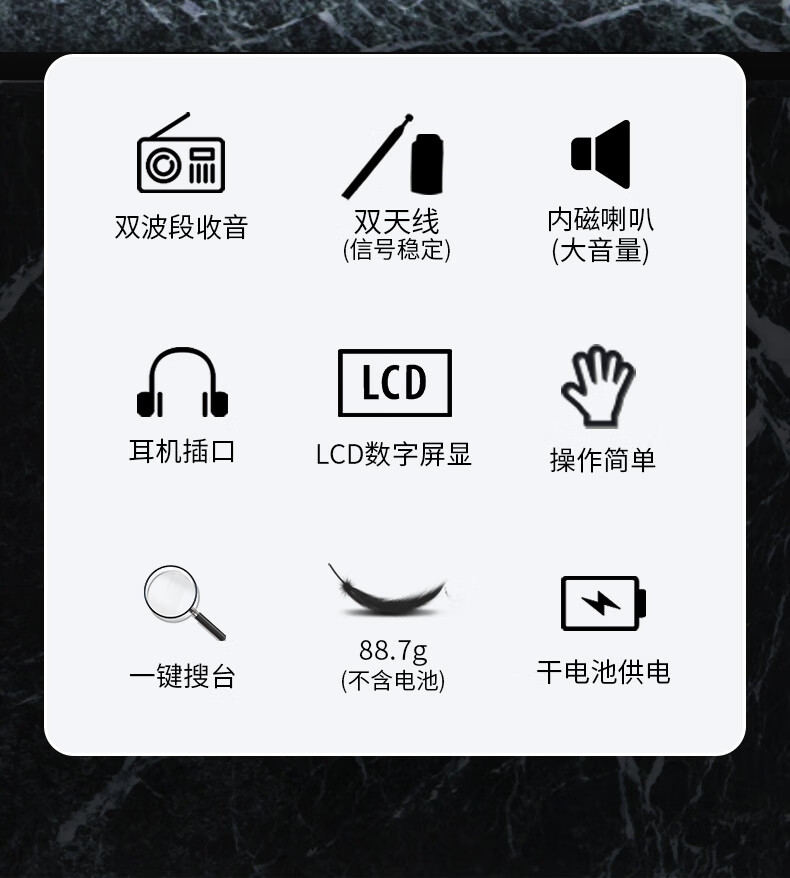 双波段收音

双天线
(信号稳定)

内磁喇叭
(大音量)

耳机插口

LCD

LCD数字屏显

操作简单

一键搜台

88.7g
(不含电池)

干电池供电