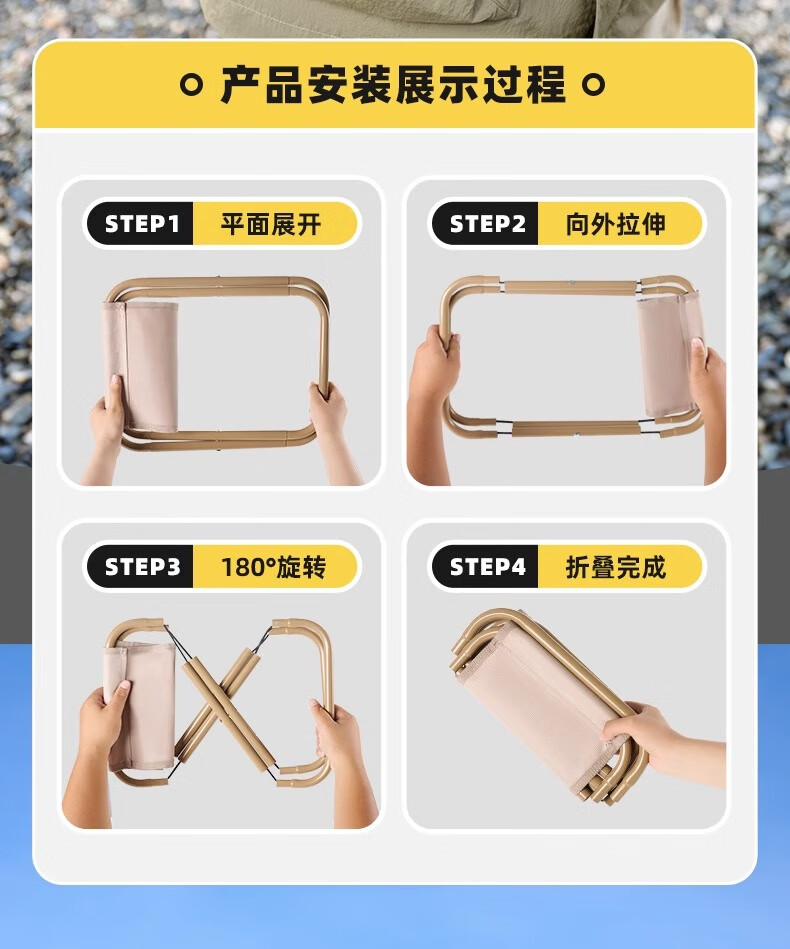 产品安装展示过程

STEP1 平面展开

STEP2 向外拉伸

STEP3 180°旋转

STEP4 折叠完成