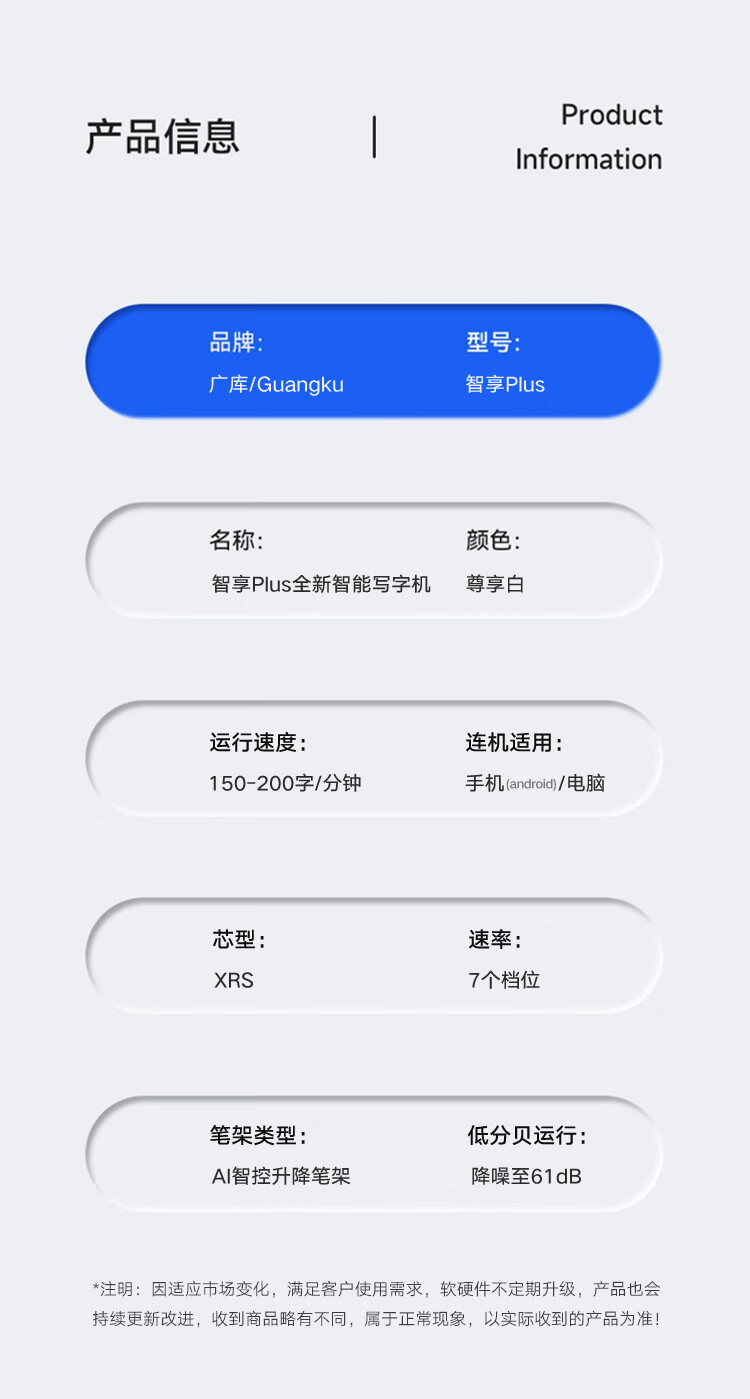 产品信息

Product
Information

品牌:
广库/Guangku

型号:
智享Plus

名称:
智享Plus全新智能写字机

颜色:
尊享白

运行速度:
150-200字/分钟

连机适用:
手机(android)/电脑

芯型:
XRS

速率:
7个档位

笔架类型:
AI智控升降笔架

低分贝运行:
降噪至61dB

*注明：因适应市场变化，满足客户使用需求，软硬件不定期升级，产品也会持续更新改进，收到商品略有不同，属于正常现象，以实际收到的产品为准!