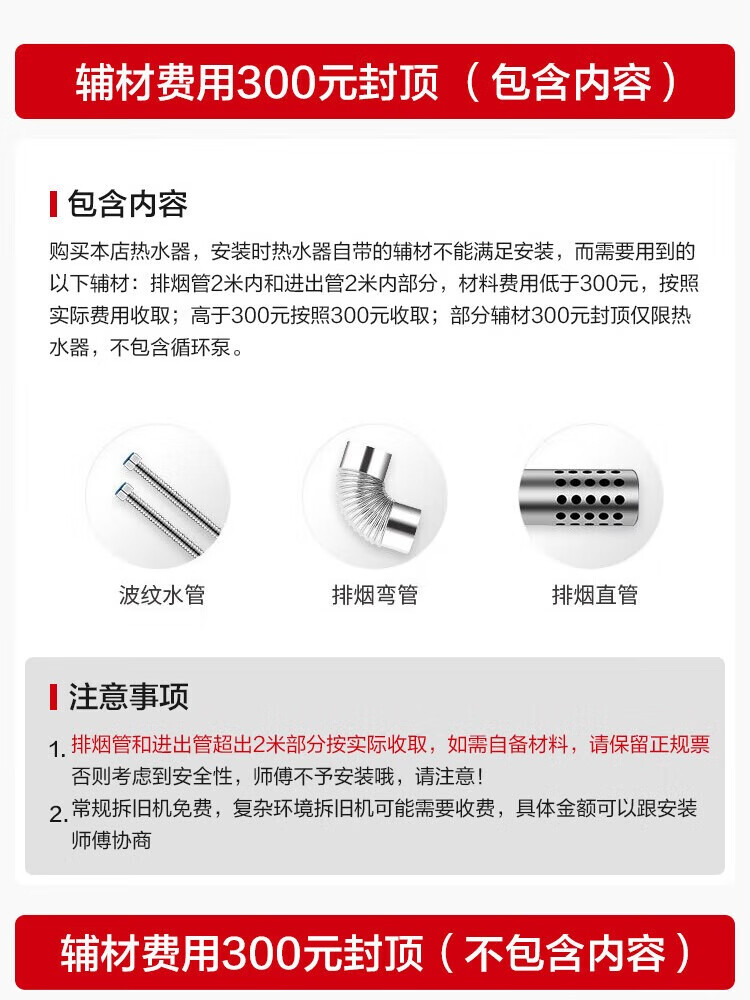 辅材费用300元封顶（包含内容）

包含内容

购买本店热水器，安装时热水器自带的辅材不能满足安装，而需要用到的以下辅材：排烟管2米内和进出管2米内部分，材料费用低于300元，按照实际费用收取；高于300元按照300元收取；部分辅材300元封顶仅限热水器，不包含循环泵。

波纹水管

排烟弯管

排烟直管

注意事项

1. 排烟管和进出管超出2米部分按实际收取，如需自备材料，请保留正规票否则考虑到安全性，师傅不予安装哦，请注意！

2. 常规拆旧机免费，复杂环境拆旧机可能需要收费，具体金额可以跟安装师傅协商

辅材费用300元封顶（不包含内容）