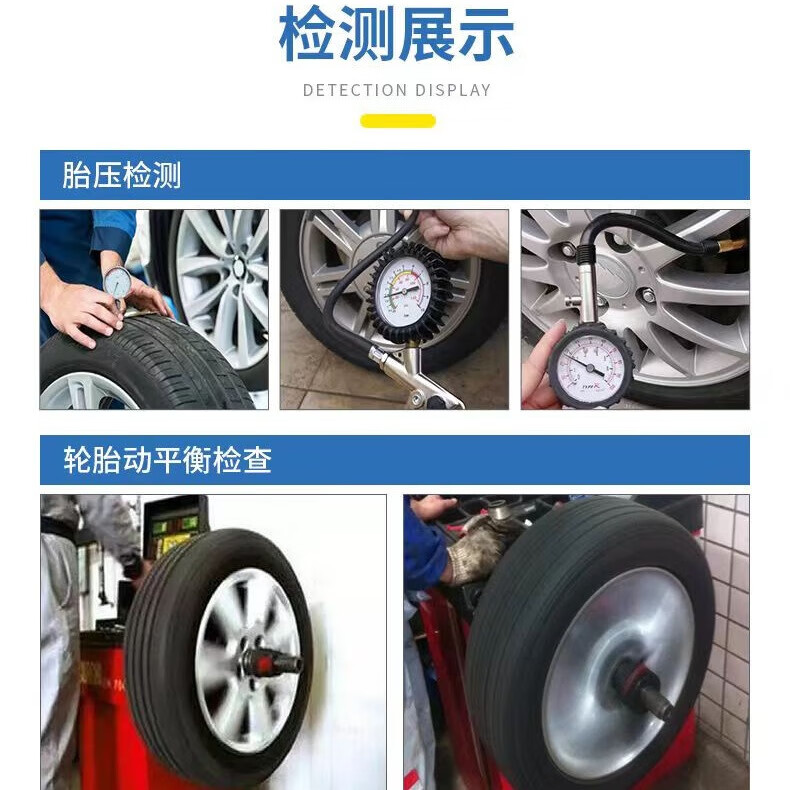 检测展示

DETECTION DISPLAY

胎压检测

轮胎动平衡检查