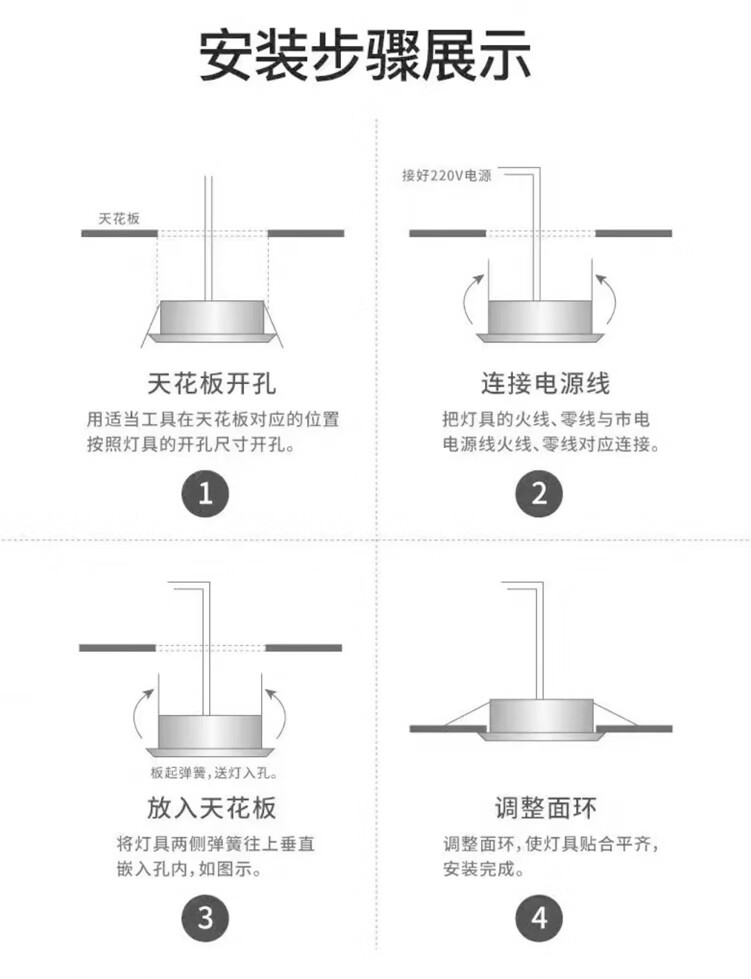 安装步骤展示

天花板

天花板开孔

用适当工具在天花板对应的位置按照灯具的开孔尺寸开孔。

1

接好220V电源

连接电源线

把灯具的火线、零线与市电电源线火线、零线对应连接。

2

板起弹簧，送灯入孔。

放入天花板

将灯具两侧弹簧往上垂直嵌入孔内，如图示。

3

调整面环

调整面环，使灯具贴合平齐，安装完成。

4