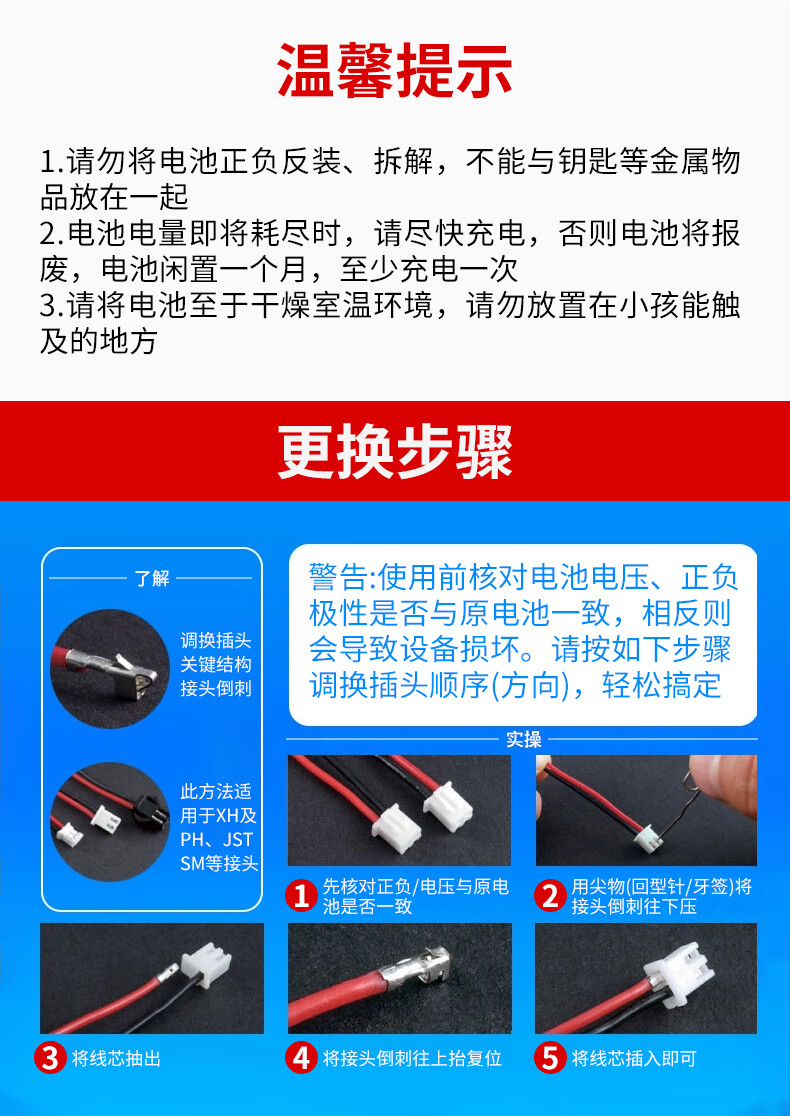 温馨提示

1.请勿将电池正负反装、拆解，不能与钥匙等金属物品放在一起
2.电池电量即将耗尽时，请尽快充电，否则电池将报废，电池闲置一个月，至少充电一次
3.请将电池至于干燥室温环境，请勿放置在小孩能触及的地方

更换步骤

了解

调换插头关键结构接头倒刺

此方法适用于XH及PH、JST SM等接头

警告:使用前核对电池电压、正负极性是否与原电池一致，相反则会导致设备损坏。请按如下步骤调换插头顺序(方向)，轻松搞定

实操

1 先核对正负/电压与原电池是否一致

2 用尖物(回型针/牙签)将接头倒刺往下压

3 将线芯抽出

4 将接头倒刺往上抬复位

5 将线芯插入即可