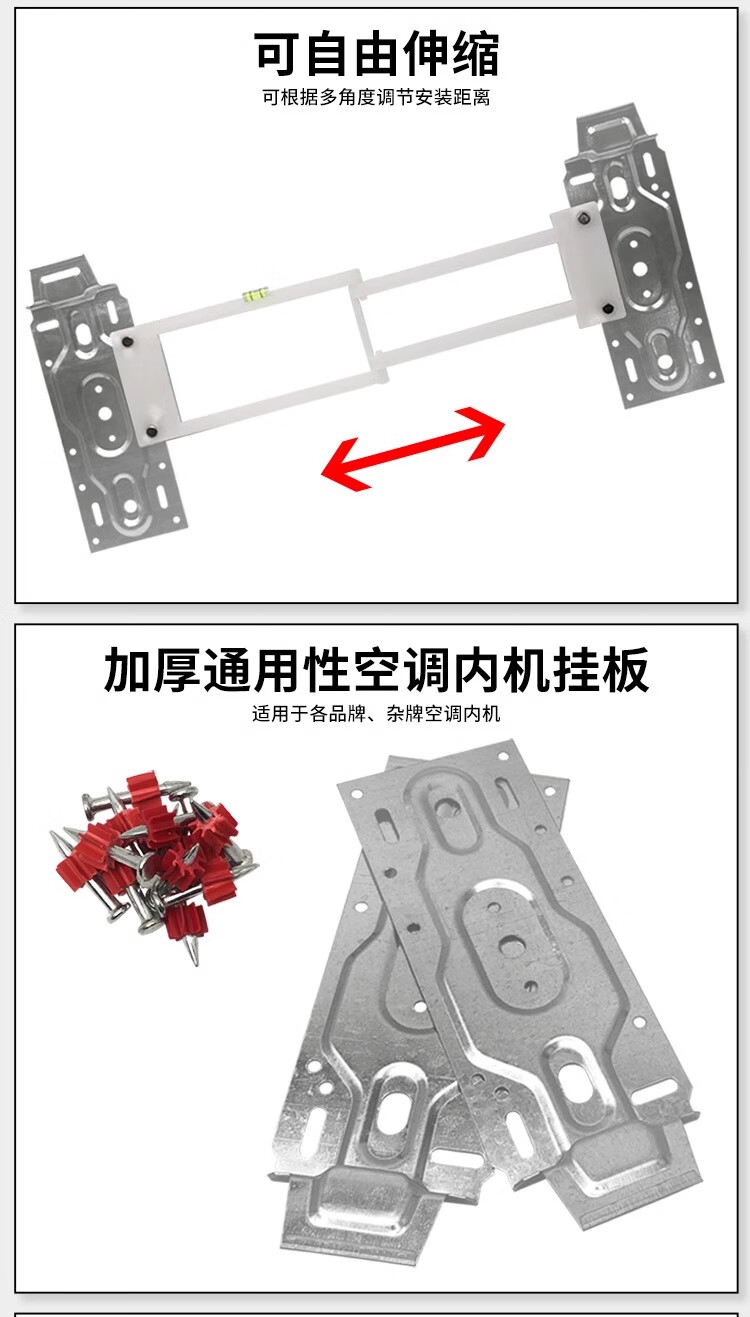 可自由伸缩

可根据多角度调节安装距离

加厚通用性空调内机挂板

适用于各品牌、杂牌空调内机