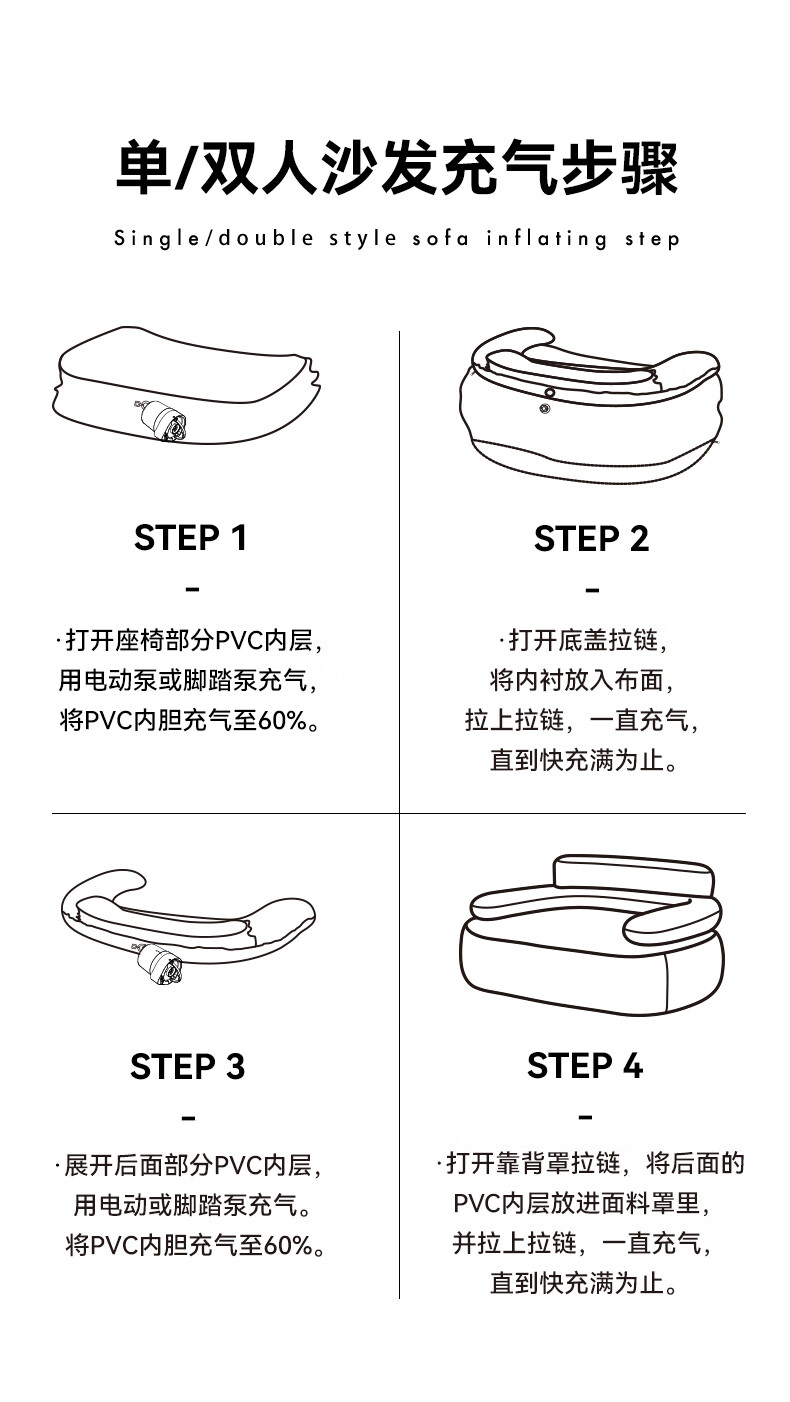 单/双人沙发充气步骤

Single/double style sofa inflating step

STEP 1

-

·打开座椅部分PVC内层，用电动泵或脚踏泵充气，将PVC内胆充气至60%。

STEP 2

-

·打开底盖拉链，将内衬放入布面，拉上拉链，一直充气，直到快充满为止。

STEP 3

-

·展开后面部分PVC内层，用电动或脚踏泵充气。将PVC内胆充气至60%。

STEP 4

-

·打开靠背罩拉链，将后面的PVC内层放进面料罩里，并拉上拉链，一直充气，直到快充满为止。