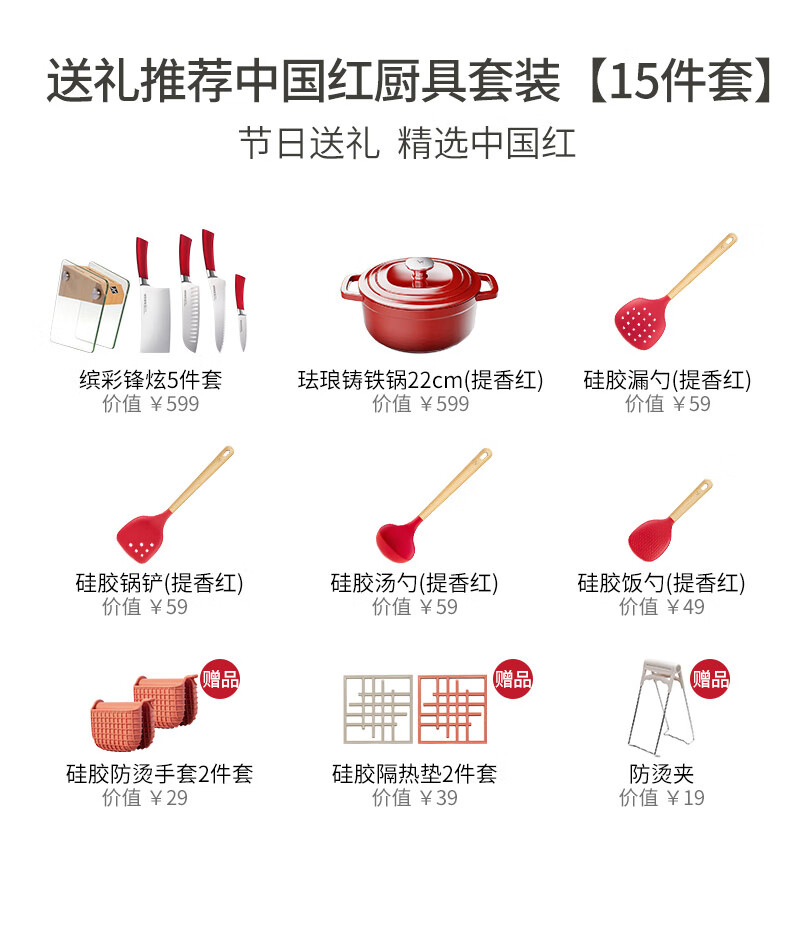 送礼推荐中国红厨具套装【15件套】

节日送礼 精选中国红

缤彩锋炫5件套
价值 ￥599

珐琅铸铁锅22cm(提香红)
价值 ￥599

硅胶漏勺(提香红)
价值 ￥59

硅胶锅铲(提香红)
价值 ￥59

硅胶汤勺(提香红)
价值 ￥59

硅胶饭勺(提香红)
价值 ￥49

赠品
硅胶防烫手套2件套
价值 ￥29

赠品
硅胶隔热垫2件套
价值 ￥39

赠品
防烫夹
价值 ￥19