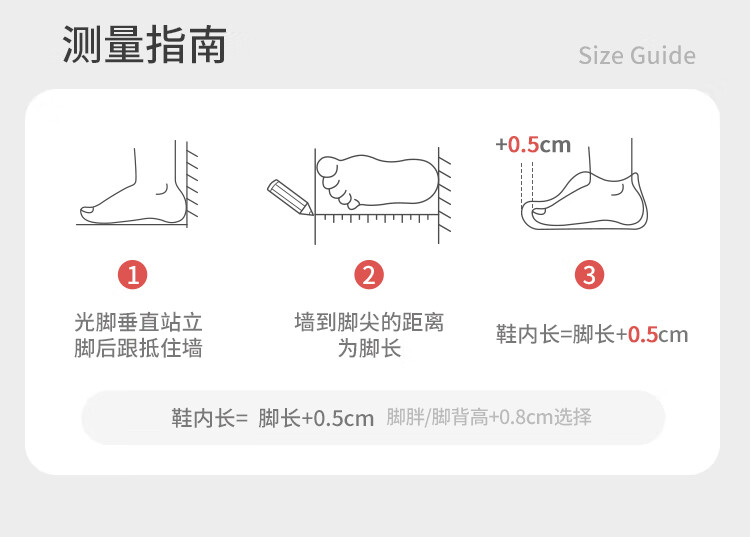 测量指南

Size Guide

+0.5cm

1

光脚垂直站立
脚后跟抵住墙

2

墙到脚尖的距离
为脚长

3

鞋内长=脚长+0.5cm

鞋内长= 脚长+0.5cm 脚胖/脚背高+0.8cm选择