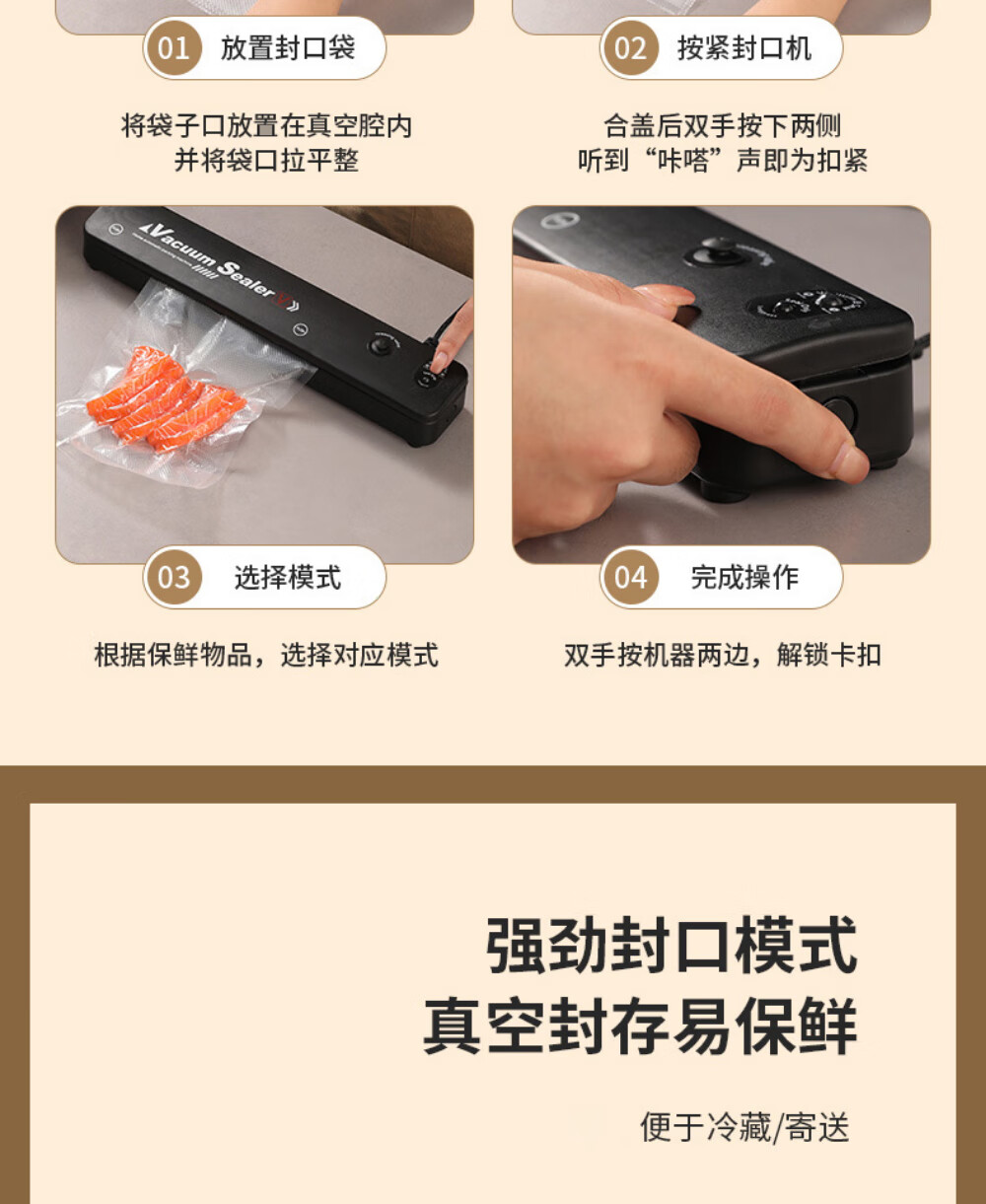 01 放置封口袋

将袋子口放置在真空腔内
并将袋口拉平整

02 按紧封口机

合盖后双手按下两侧
听到“咔嗒”声即为扣紧

Vacuum Sealer

03 选择模式

根据保鲜物品，选择对应模式

04 完成操作

双手按机器两边，解锁卡扣

强劲封口模式
真空封存易保鲜

便于冷藏/寄送