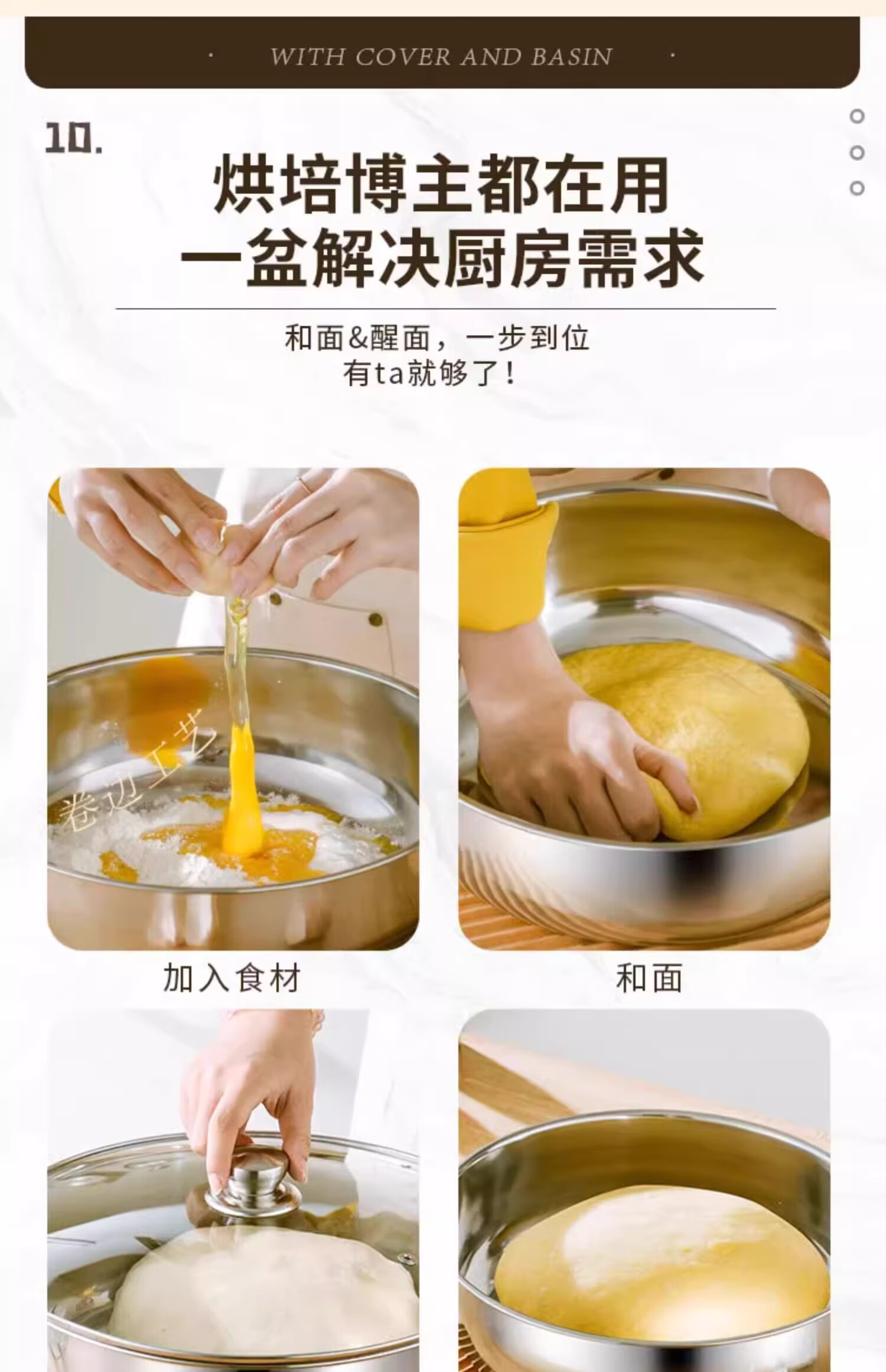 WITH COVER AND BASIN

10.

烘培博主都在用
一盆解决厨房需求

和面&醒面，一步到位
有ta就够了！

卷边工艺

加入食材

和面