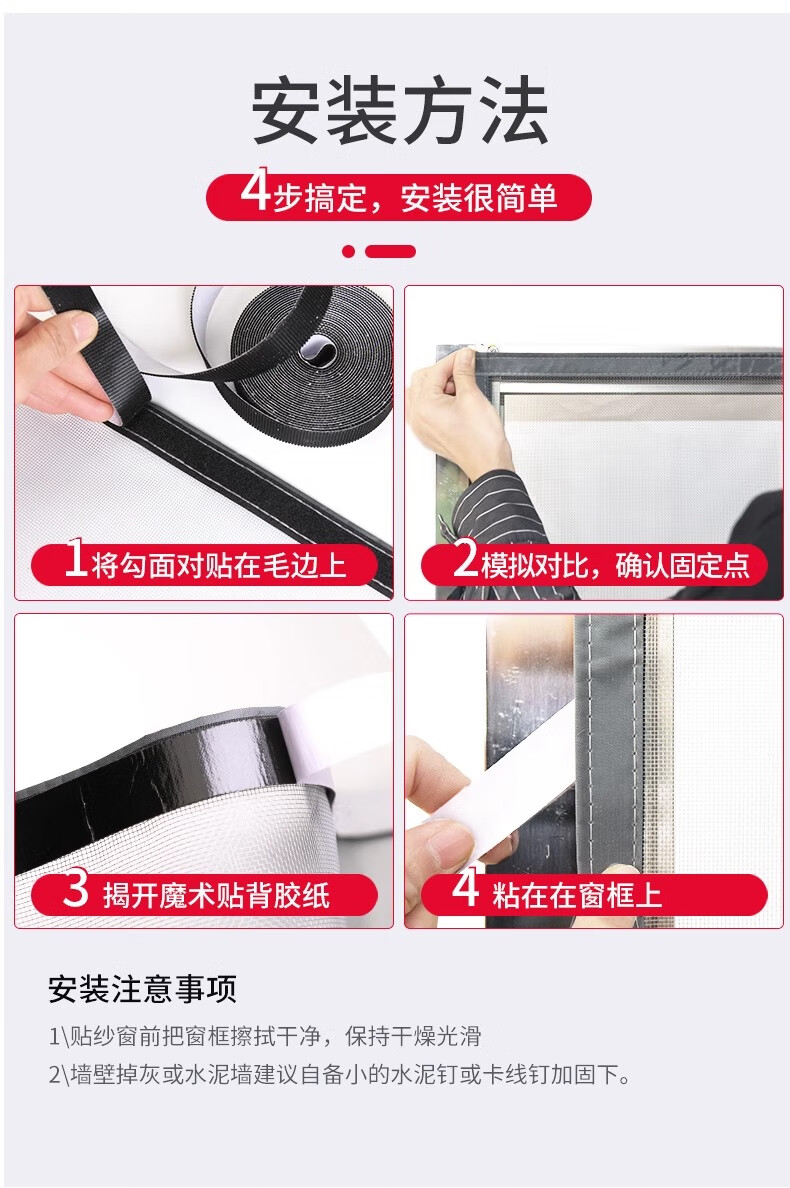 安装方法

4步搞定，安装很简单

1将勾面对贴在毛边上

2模拟对比，确认固定点

3 揭开魔术贴背胶纸

4 粘在在窗框上

安装注意事项

1\贴纱窗前把窗框擦拭干净，保持干燥光滑

2\墙壁掉灰或水泥墙建议自备小的水泥钉或卡线钉加固下。