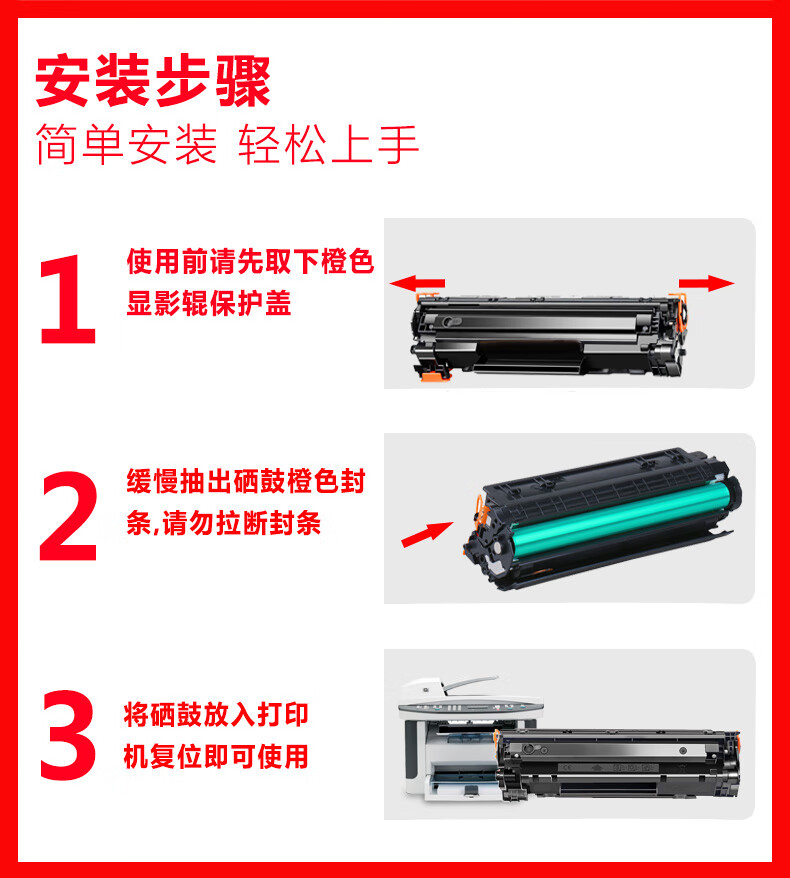 安装步骤
简单安装 轻松上手

1
使用前请先取下橙色显影辊保护盖

2
缓慢抽出硒鼓橙色封条,请勿拉断封条

3
将硒鼓放入打印机复位即可使用