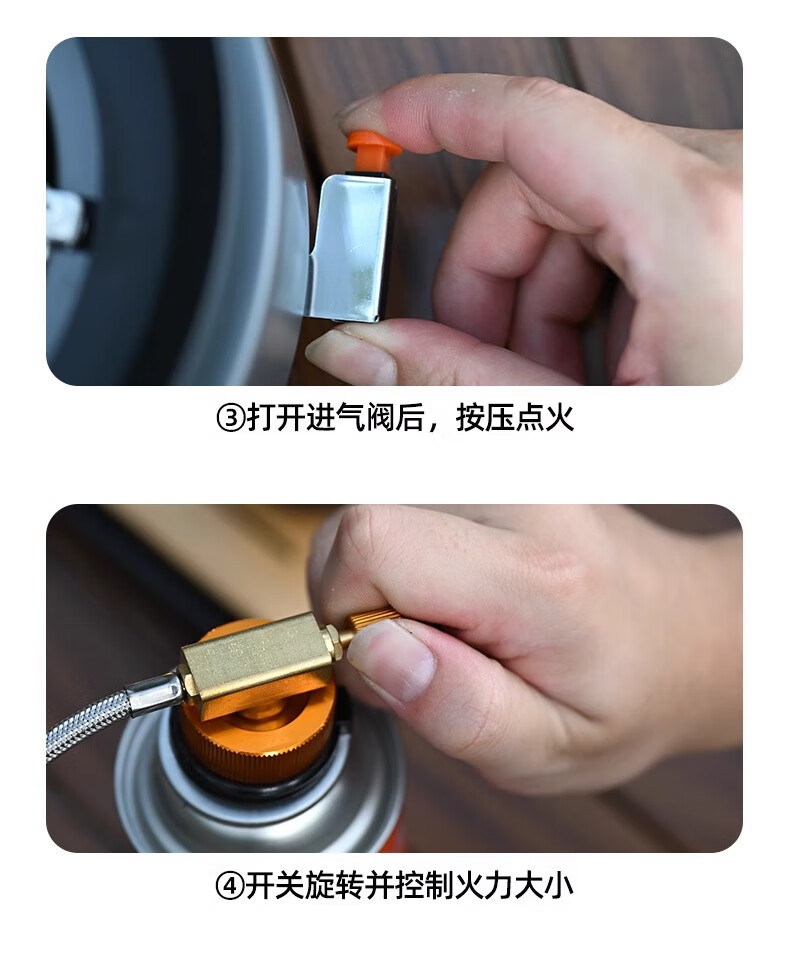 ③打开进气阀后，按压点火

④开关旋转并控制火力大小