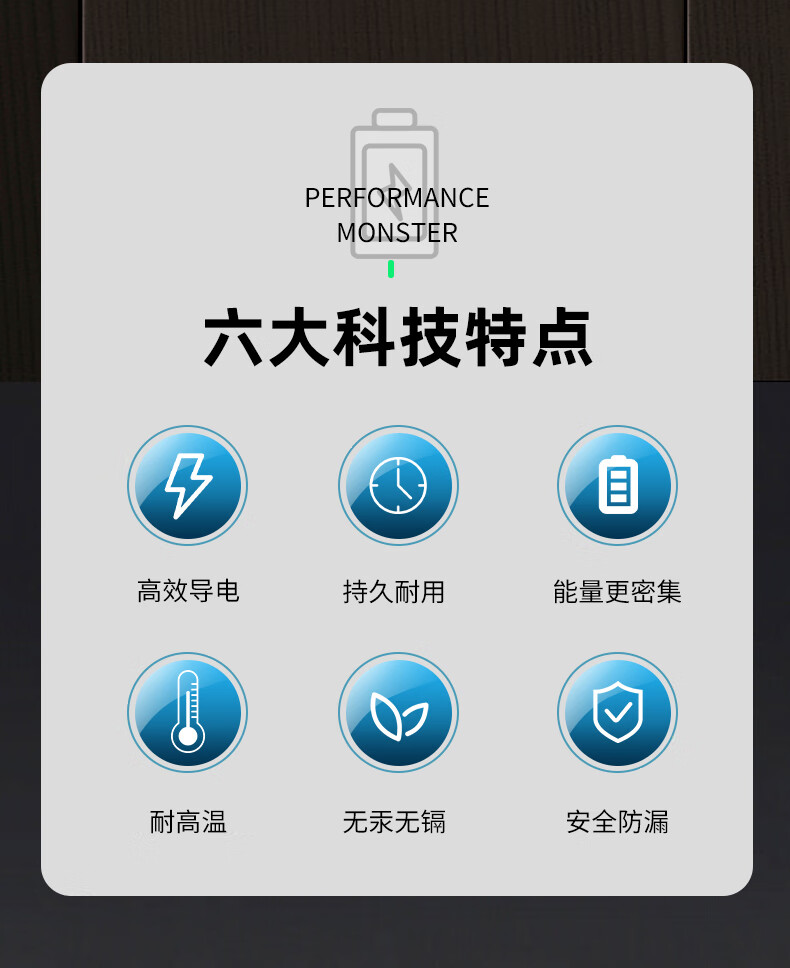 PERFORMANCE
MONSTER

六大科技特点

高效导电

持久耐用

能量更密集

耐高温

无汞无镉

安全防漏