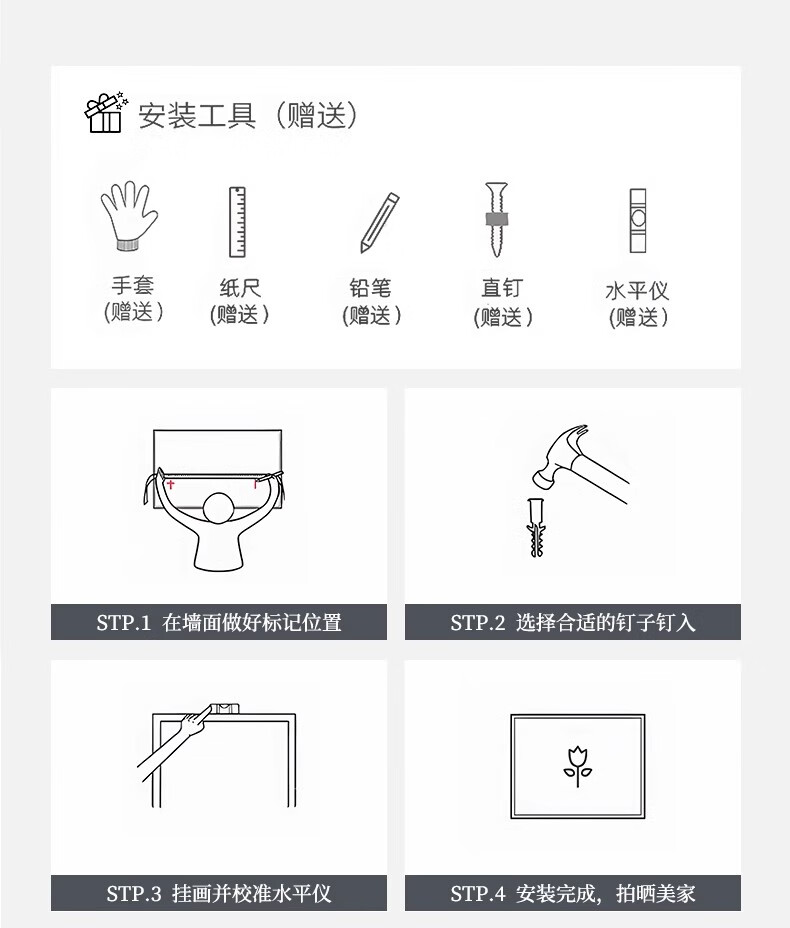 安装工具（赠送）

手套
（赠送）

纸尺
（赠送）

铅笔
（赠送）

直钉
（赠送）

水平仪
（赠送）

STP.1 在墙面做好标记位置

STP.2 选择合适的钉子钉入

STP.3 挂画并校准水平仪

STP.4 安装完成，拍晒美家