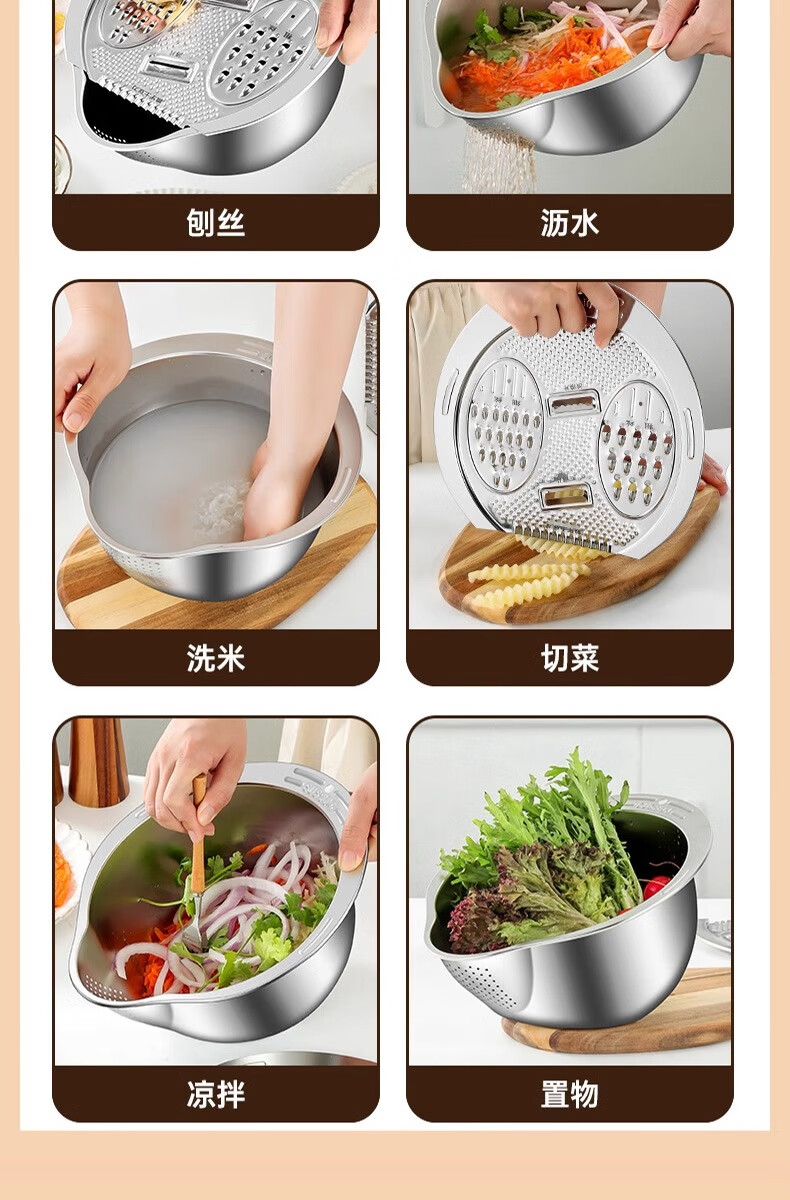 刨丝

沥水

洗米

切菜

凉拌

置物