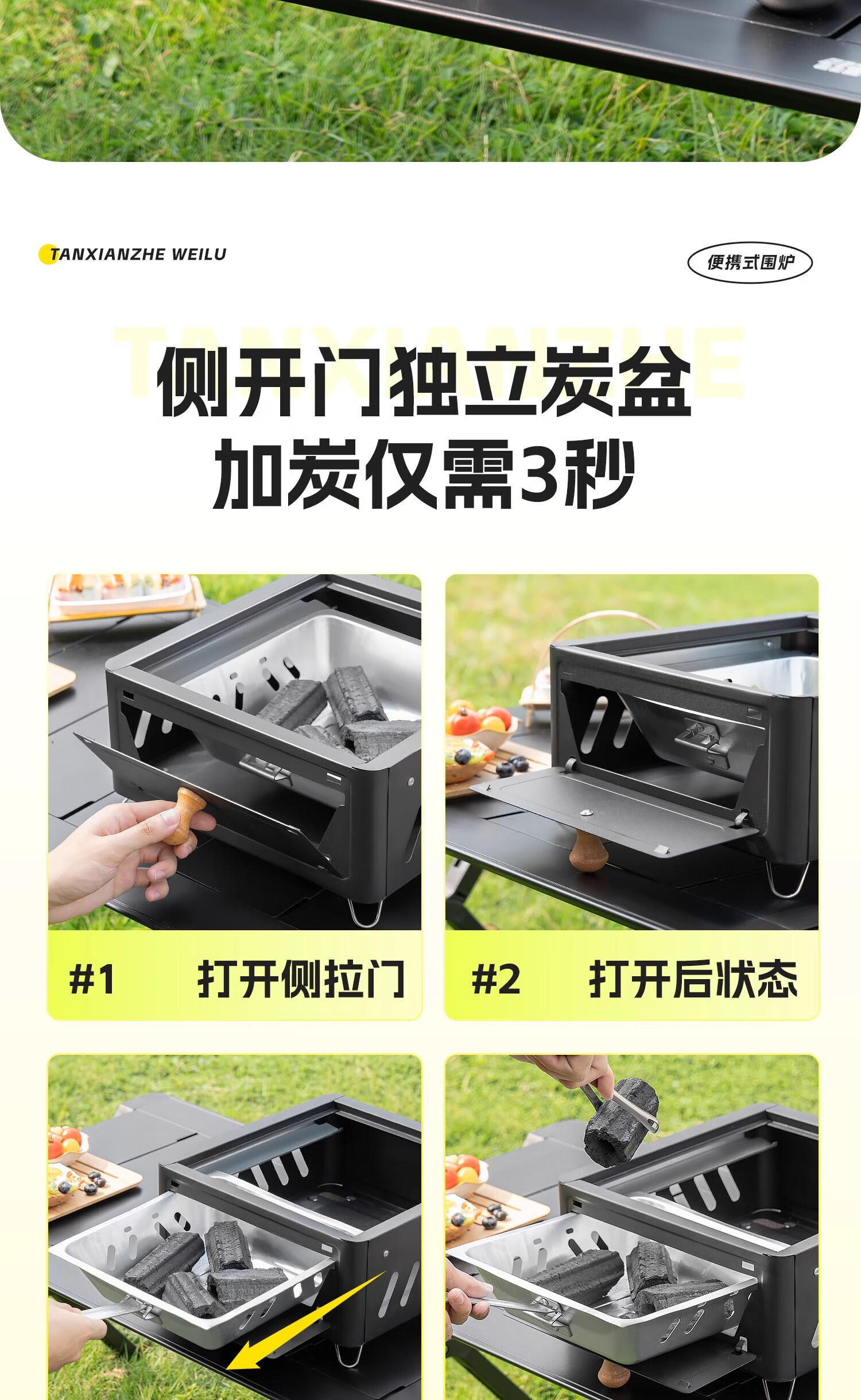 TANXIANZHE WEILU

便携式围炉

TANXIANZHE

侧开门独立炭盆
加炭仅需3秒

#1 打开侧拉门

#2 打开后状态