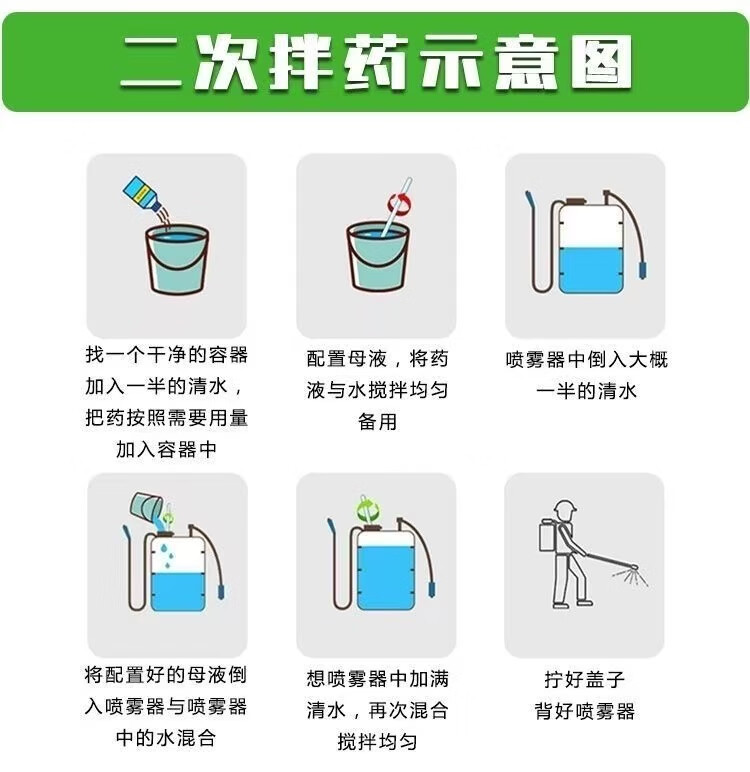 二次拌药示意图

找一个干净的容器加入一半的清水，把药按照需要用量加入容器中

配置母液，将药液与水搅拌均匀备用

喷雾器中倒入大概一半的清水

将配置好的母液倒入喷雾器与喷雾器中的水混合

想喷雾器中加满清水，再次混合搅拌均匀

拧好盖子
背好喷雾器