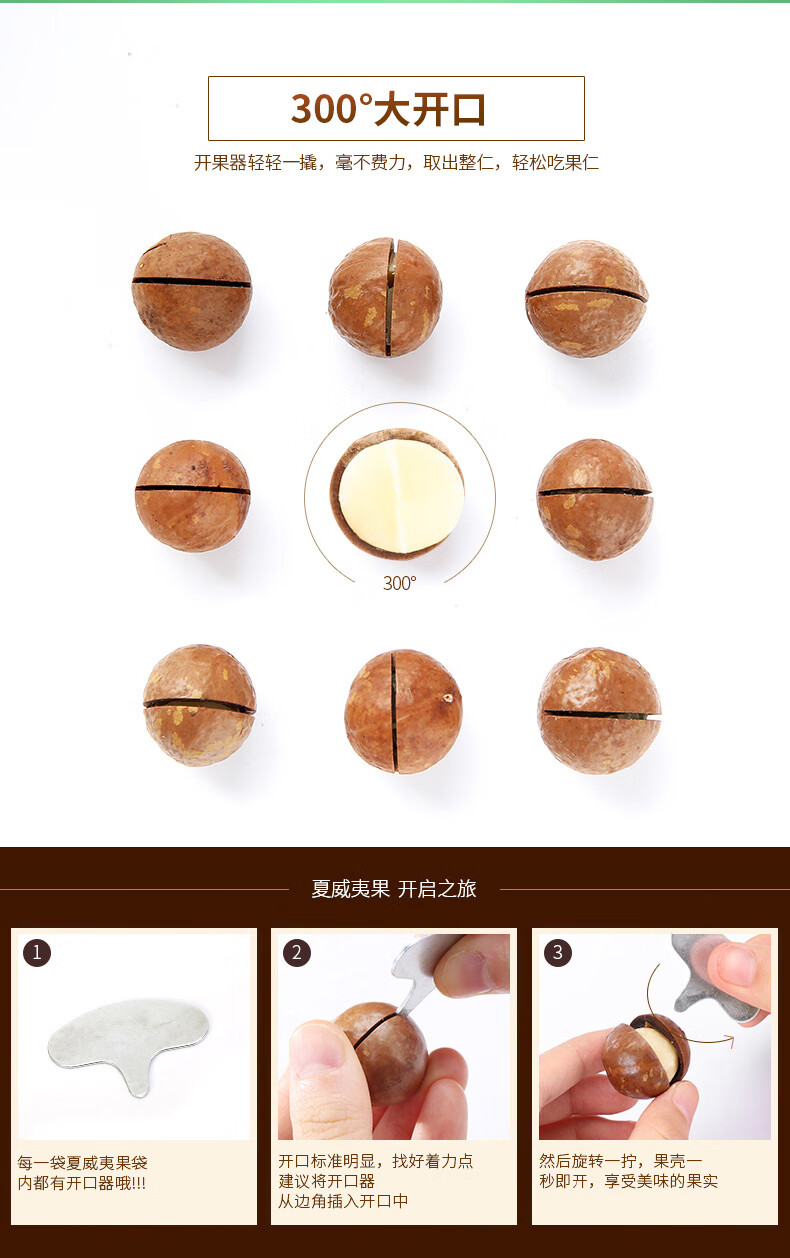 300°大开口

开果器轻轻一撬，毫不费力，取出整仁，轻松吃果仁

300°

夏威夷果 开启之旅

1

每一袋夏威夷果袋内都有开口器哦!!!

2

开口标准明显，找好着力点
建议将开口器
从边角插入开口中

3

然后旋转一拧，果壳一秒即开，享受美味的果实