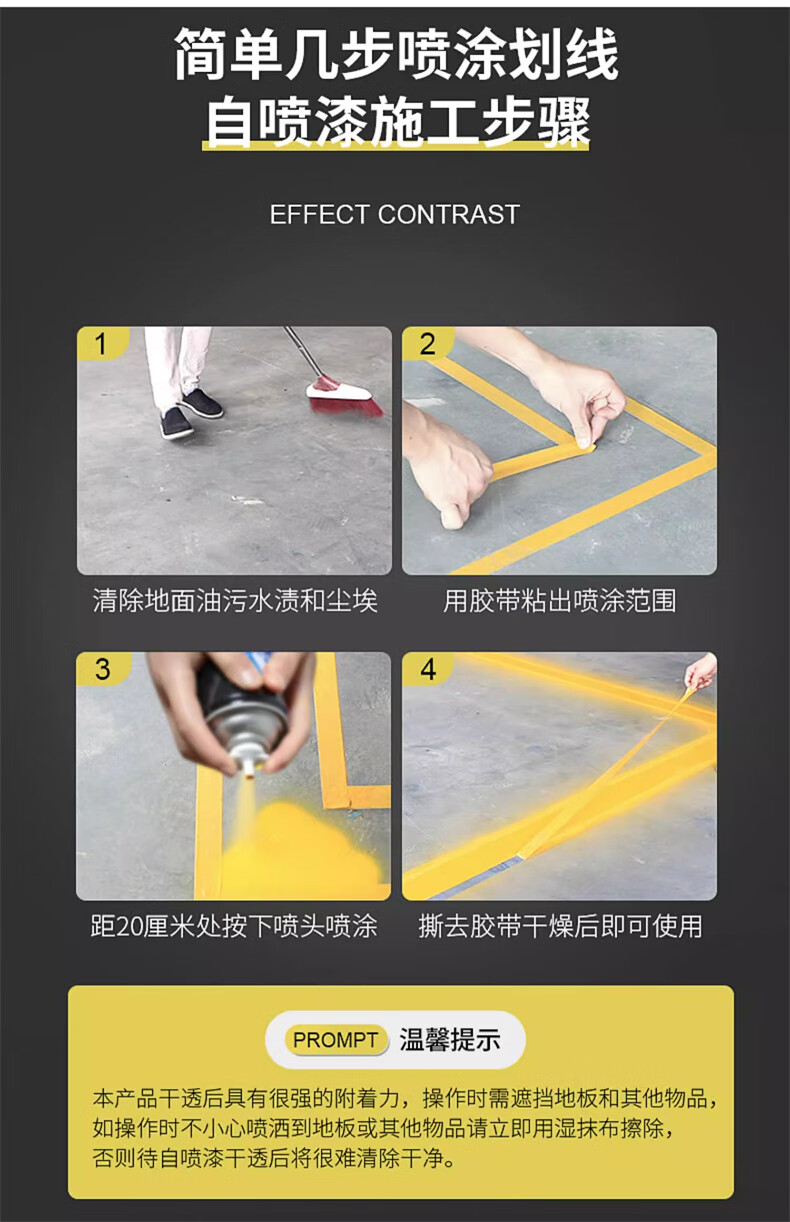 简单几步喷涂划线
自喷漆施工步骤

EFFECT CONTRAST

1
清除地面油污水渍和尘埃

2
用胶带粘出喷涂范围

3
距20厘米处按下喷头喷涂

4
撕去胶带干燥后即可使用

PROMPT 温馨提示

本产品干透后具有很强的附着力，操作时需遮挡地板和其他物品，如操作时不小心喷洒到地板或其他物品请立即用湿抹布擦除，否则待自喷漆干透后将很难清除干净。