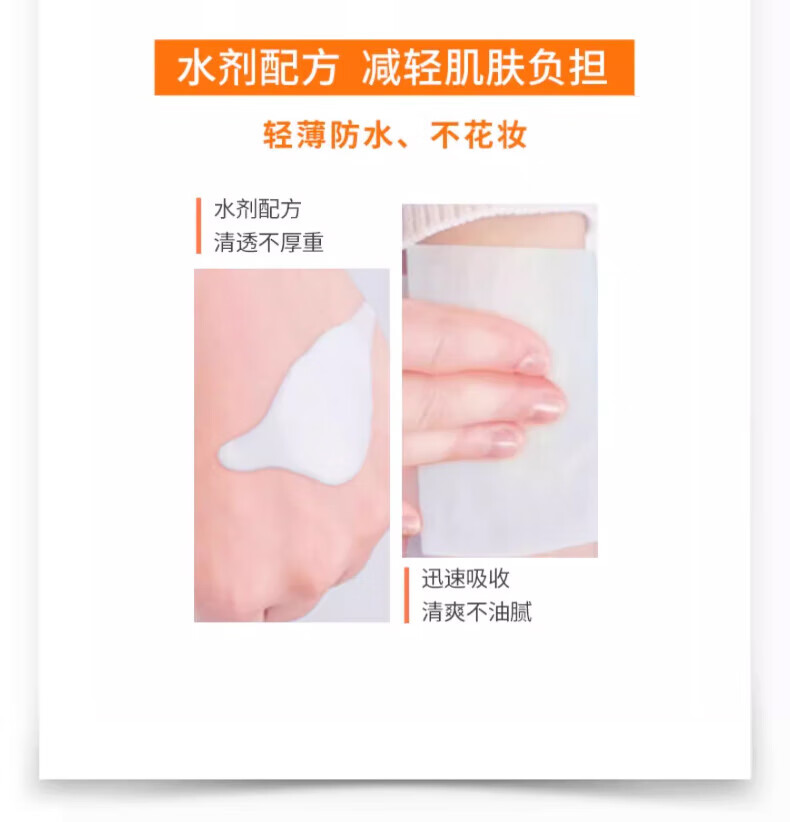 水剂配方 减轻肌肤负担

轻薄防水、不花妆

水剂配方
清透不厚重

迅速吸收
清爽不油腻