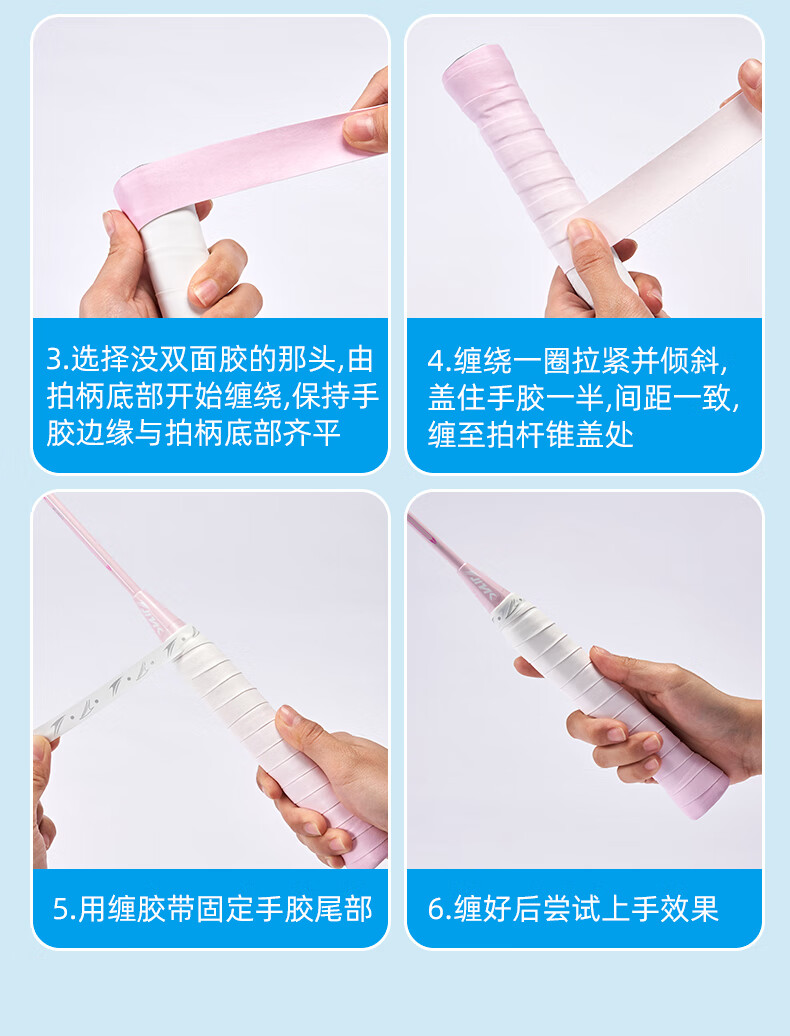 3.选择没双面胶的那头,由拍柄底部开始缠绕,保持手胶边缘与拍柄底部齐平

4.缠绕一圈拉紧并倾斜,盖住手胶一半,间距一致,缠至拍杆锥盖处

5.用缠胶带固定手胶尾部

6.缠好后尝试上手效果