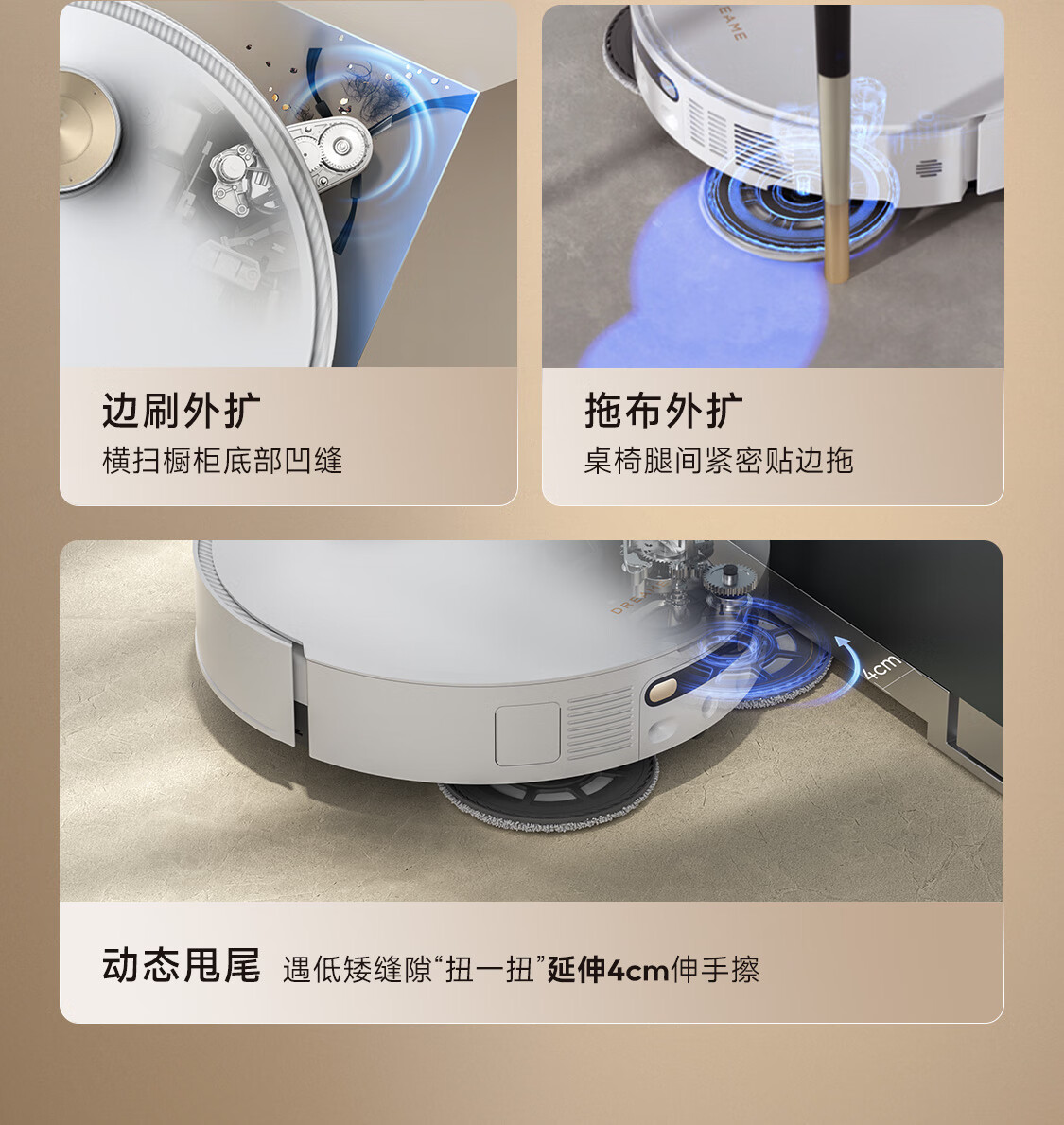 边刷外扩
横扫橱柜底部凹缝

拖布外扩
桌椅腿间紧密贴边拖

4cm

动态甩尾 遇低矮缝隙“扭一扭”延伸4cm伸手擦