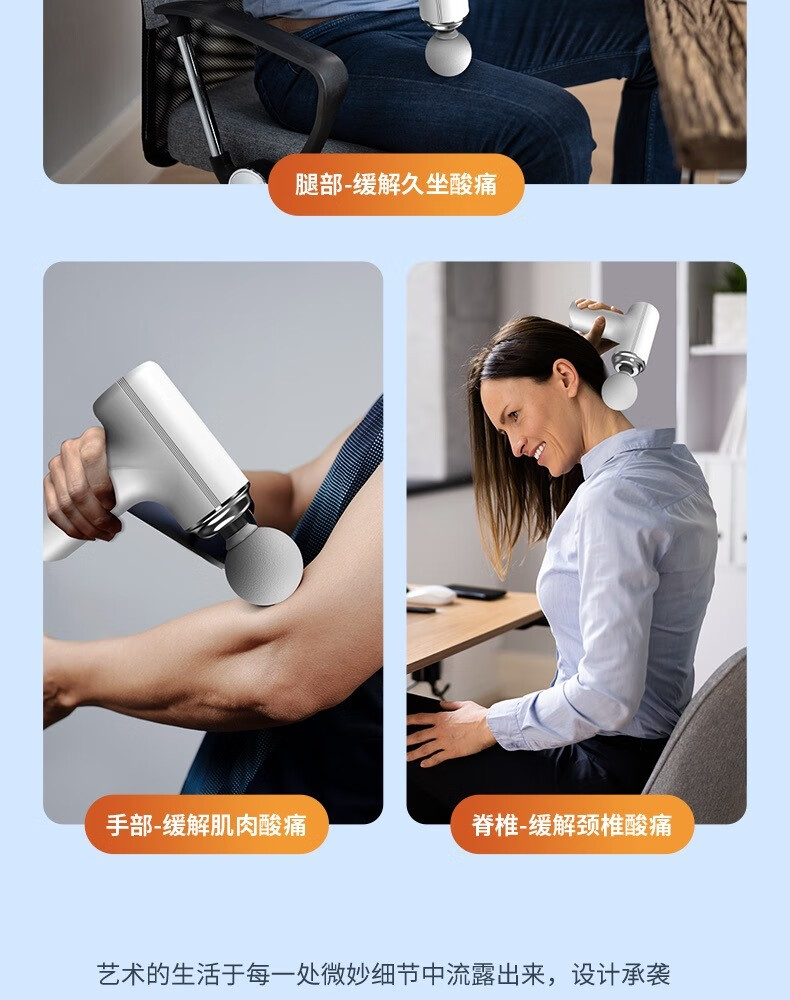 腿部-缓解久坐酸痛

手部-缓解肌肉酸痛

脊椎-缓解颈椎酸痛

艺术的生活于每一处微妙细节中流露出来，设计承袭