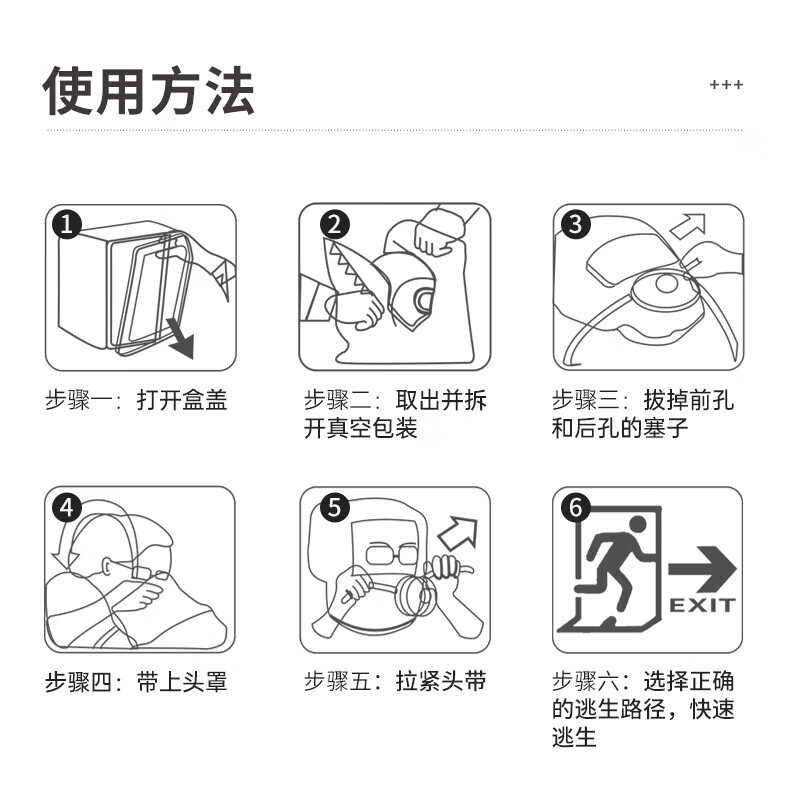 使用方法

+++

1

步骤一：打开盒盖

2

步骤二：取出并拆开真空包装

3

步骤三：拔掉前孔和后孔的塞子

4

步骤四：带上头罩

5

步骤五：拉紧头带

6

EXIT

步骤六：选择正确的逃生路径，快速逃生