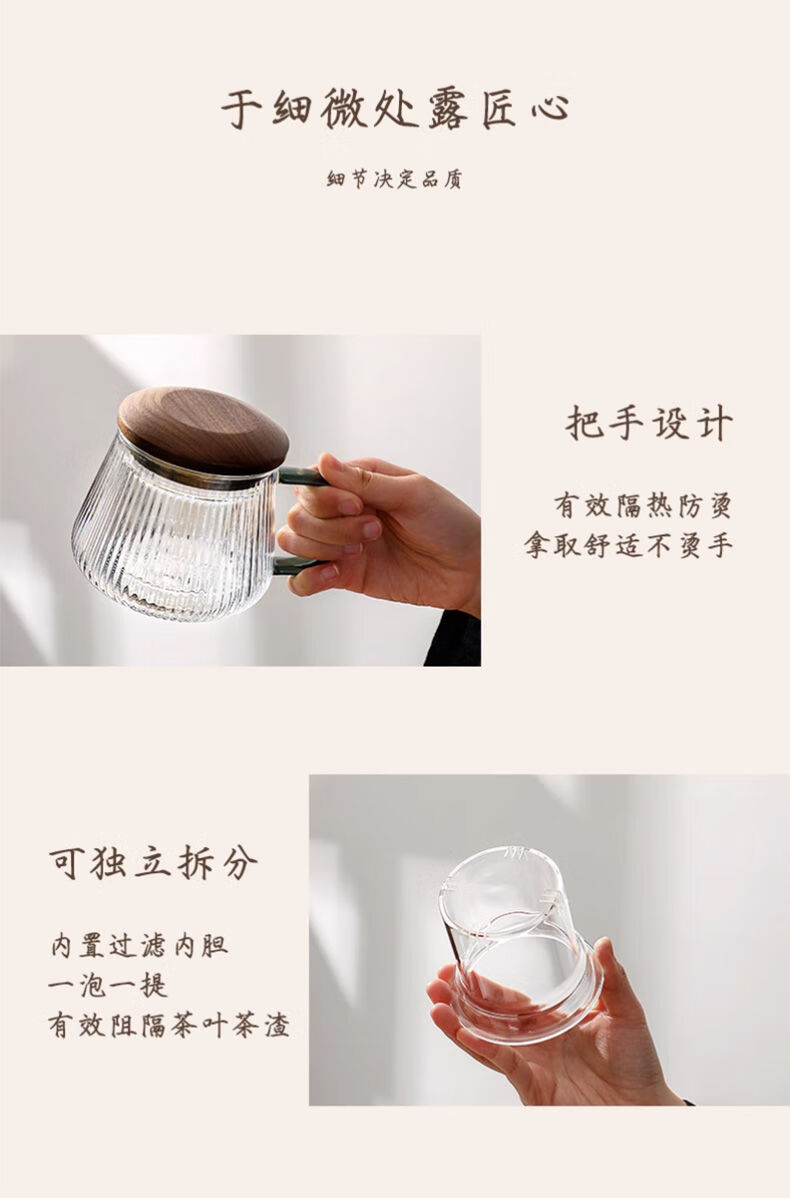 于细微处露匠心

细节决定品质

把手设计

有效隔热防烫
拿取舒适不烫手

可独立拆分

内置过滤内胆
一泡一提
有效阻隔茶叶茶渣