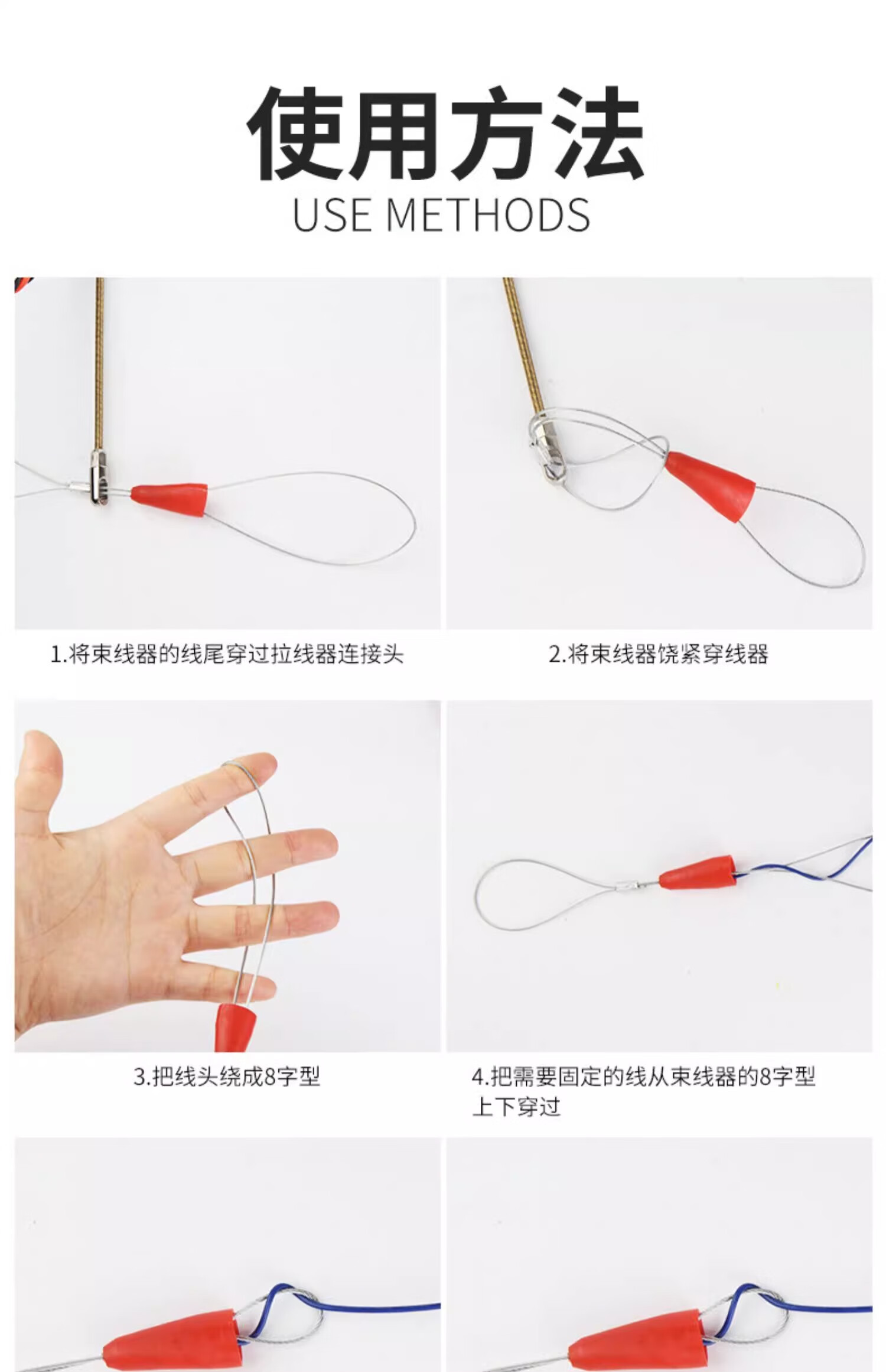 使用方法
USE METHODS

1.将束线器的线尾穿过拉线器连接头

2.将束线器饶紧穿线器

3.把线头绕成8字型

4.把需要固定的线从束线器的8字型上下穿过