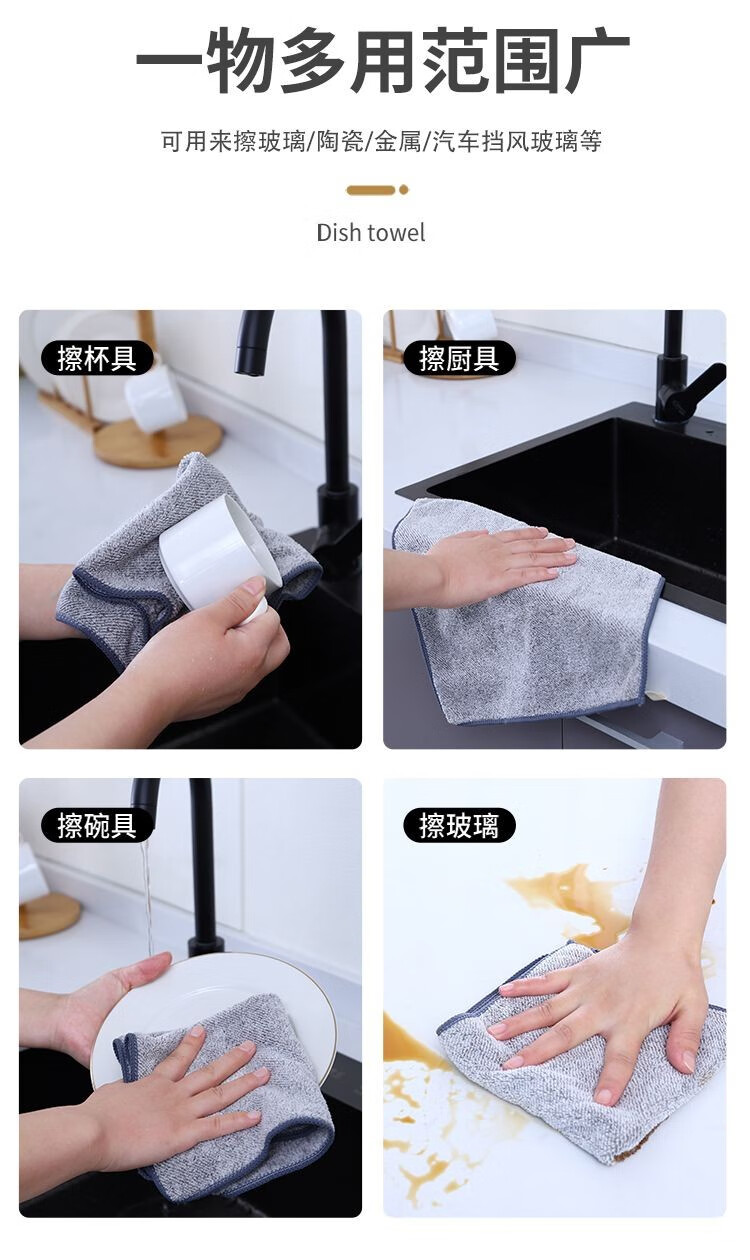 一物多用范围广

可用来擦玻璃/陶瓷/金属/汽车挡风玻璃等

Dish towel

擦杯具

擦厨具

擦碗具

擦玻璃