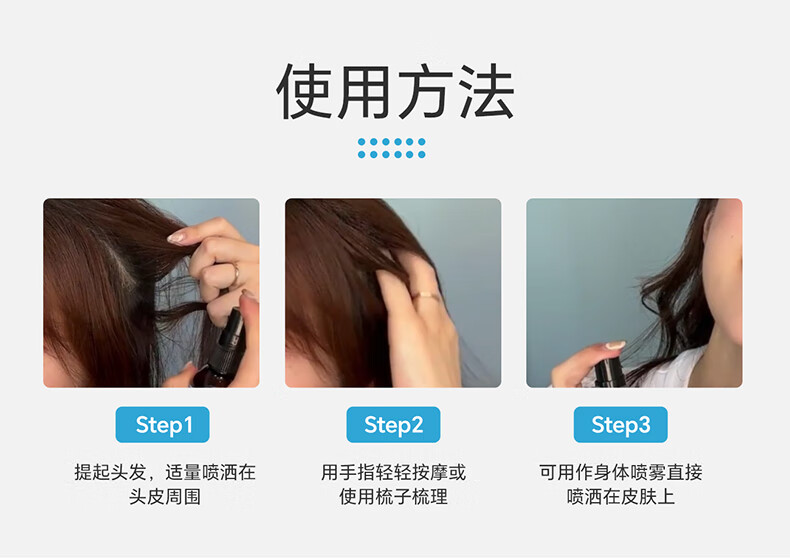 使用方法

Step1

提起头发，适量喷洒在头皮周围

Step2

用手指轻轻按摩或使用梳子梳理

Step3

可用作身体喷雾直接喷洒在皮肤上