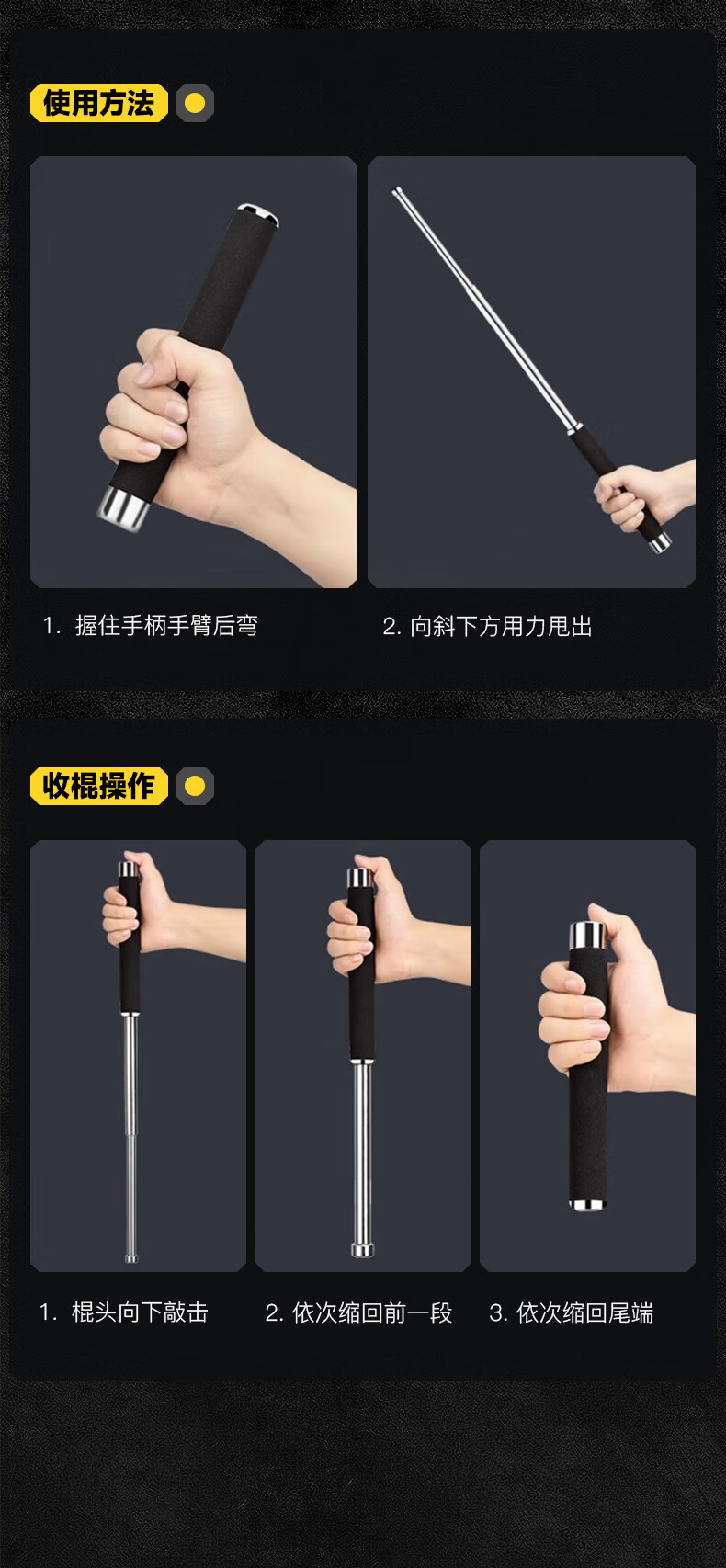 使用方法

1. 握住手柄手臂后弯

2. 向斜下方用力甩出

收棍操作

1. 棍头向下敲击

2. 依次缩回前一段

3. 依次缩回尾端