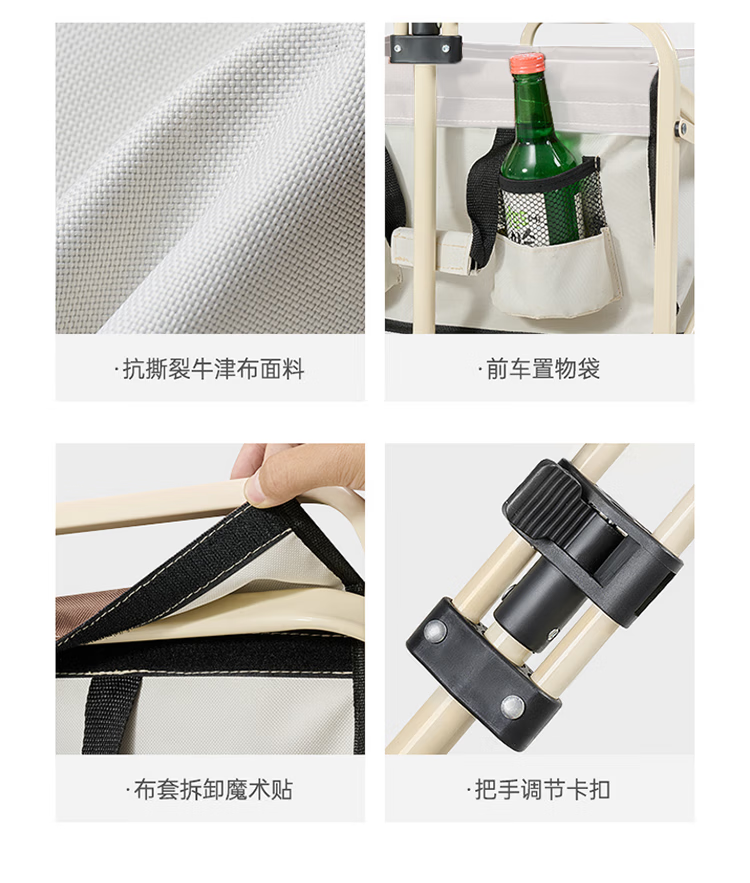 ·抗撕裂牛津布面料

·前车置物袋

·布套拆卸魔术贴

·把手调节卡扣