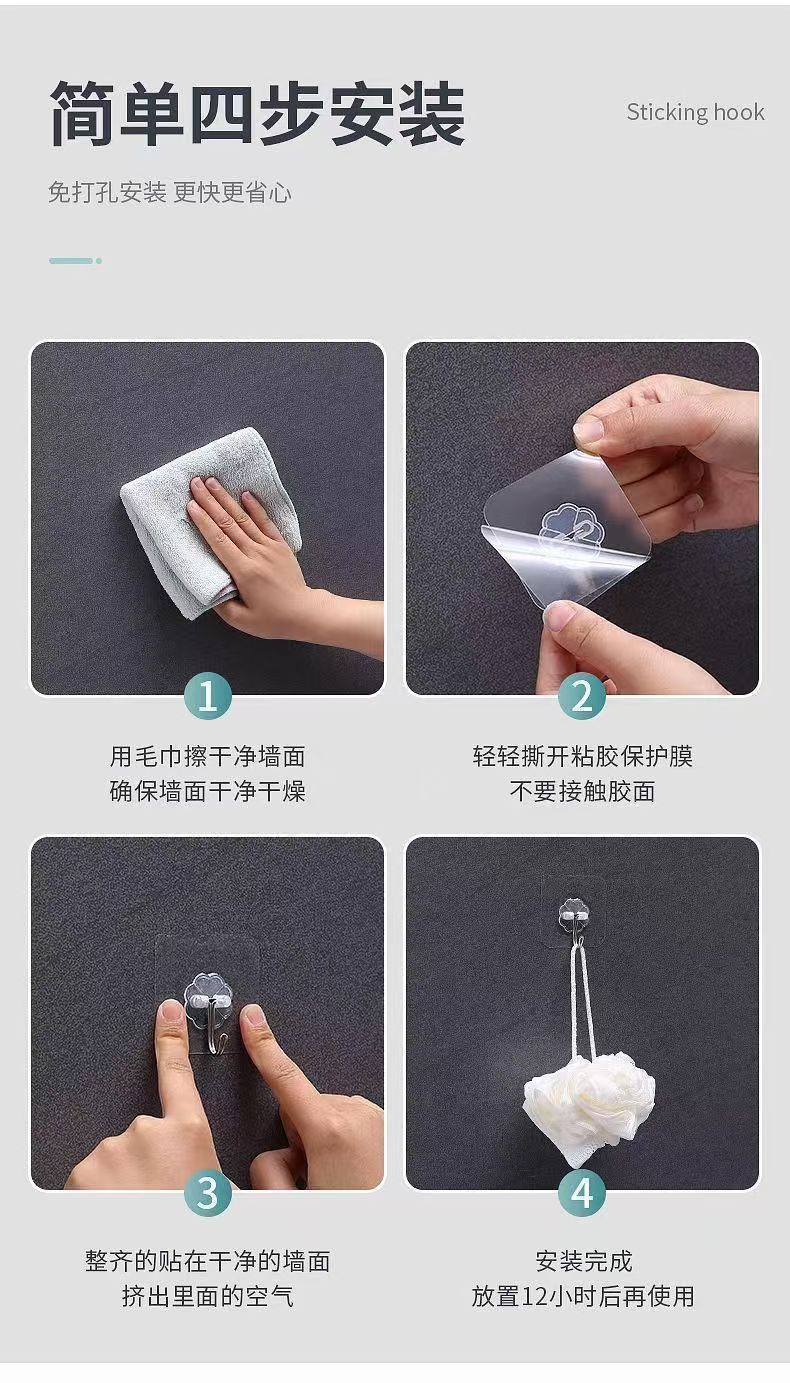 简单四步安装

Sticking hook

免打孔安装 更快更省心

1

用毛巾擦干净墙面
确保墙面干净干燥

2

轻轻撕开粘胶保护膜
不要接触胶面

3

整齐的贴在干净的墙面
挤出里面的空气

4

安装完成
放置12小时后再使用