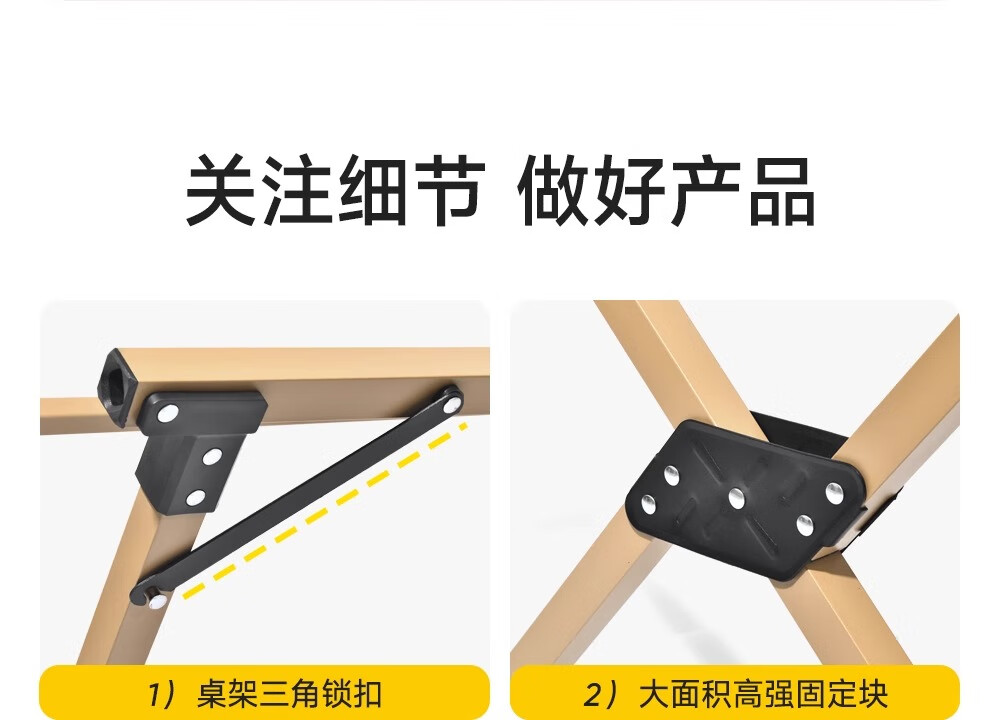 关注细节 做好产品

1）桌架三角锁扣

2）大面积高强固定块